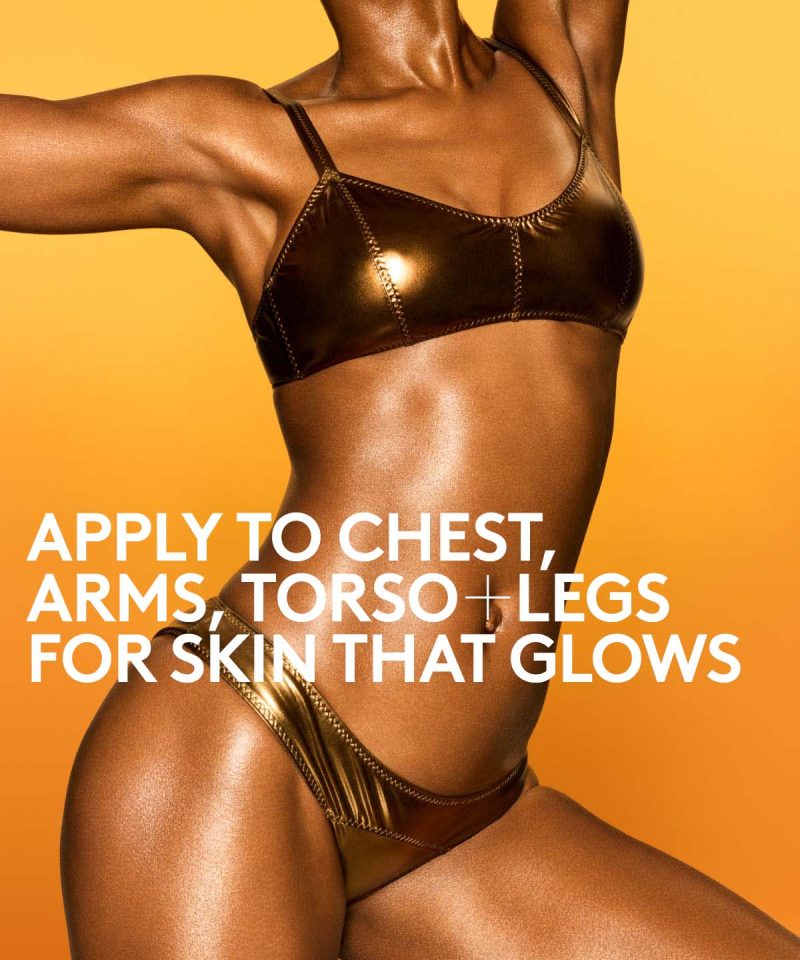 APPLY TO CHEST, ARMS, TORSO+LEGS FOR SKIN THAT GLOWS