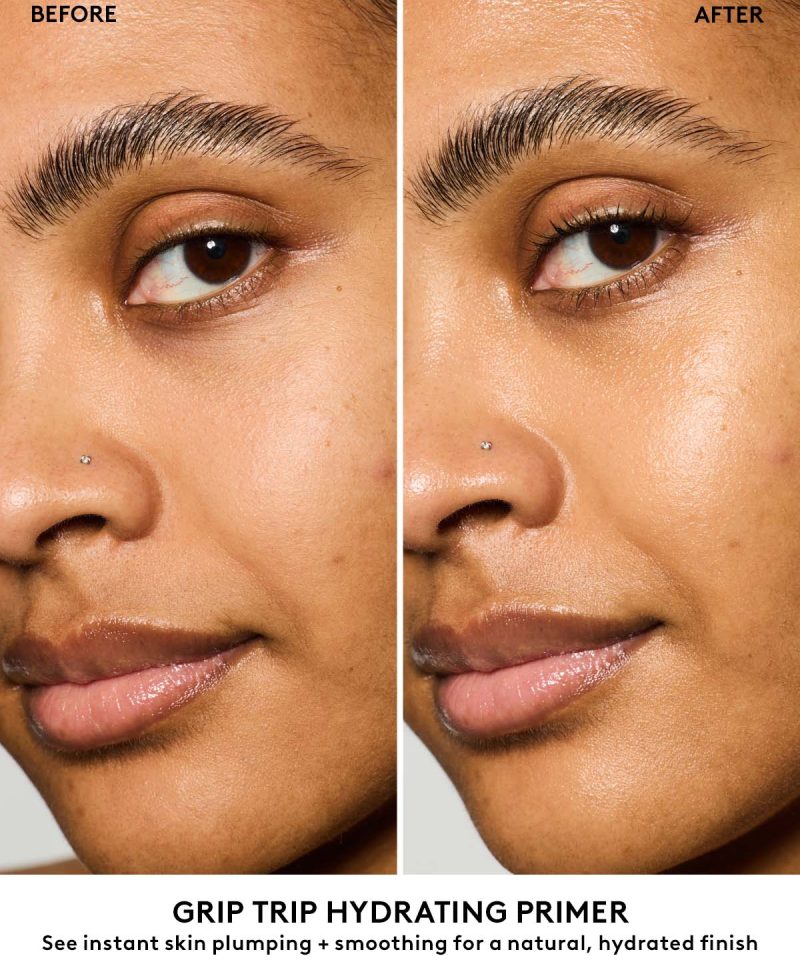 BEFORE

AFTER

GRIP TRIP HYDRATING PRIMER
See instant skin plumping + smoothing for a natural, hydrated finish