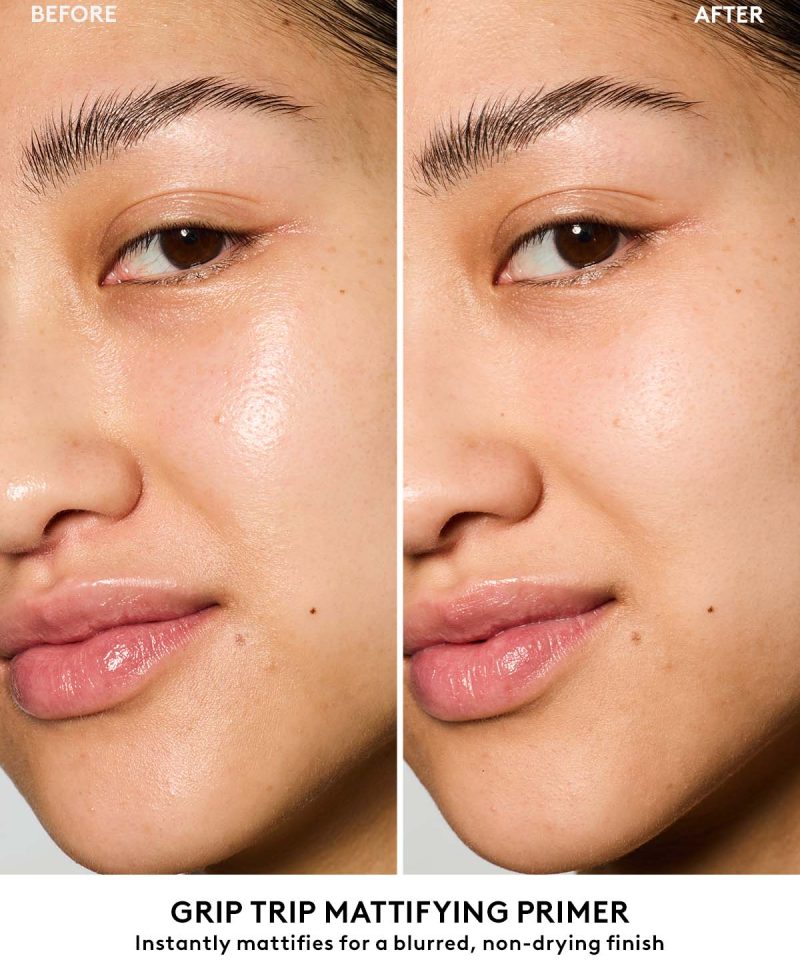 BEFORE

AFTER

GRIP TRIP MATTIFYING PRIMER
Instantly mattifies for a blurred, non-drying finish