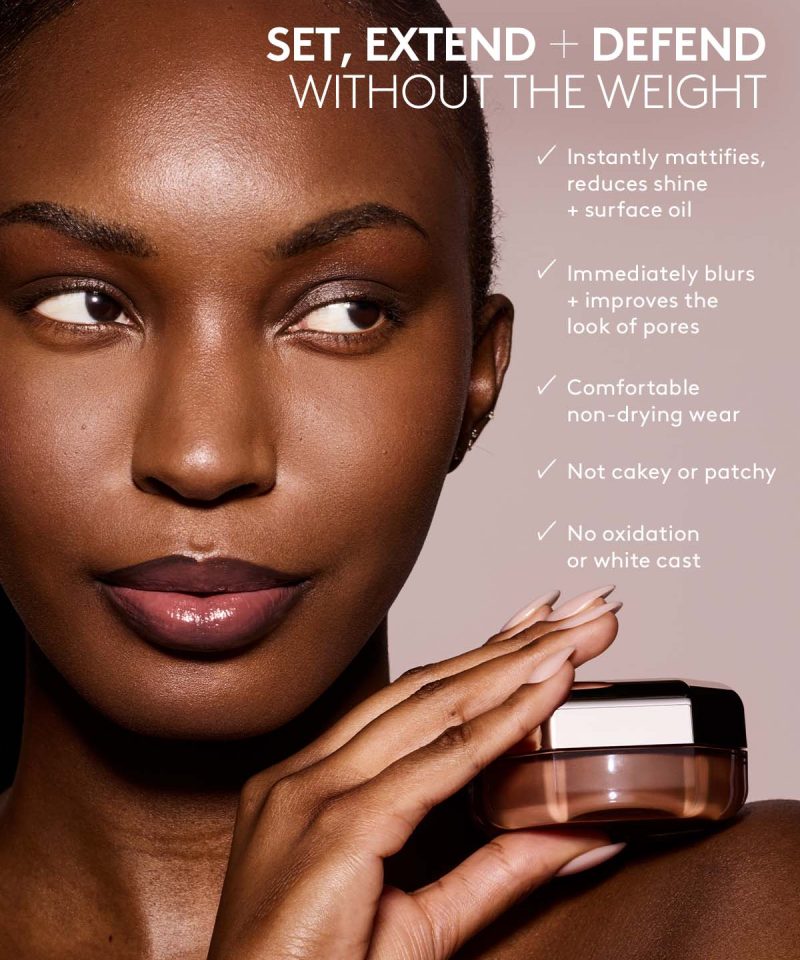 SET, EXTEND + DEFEND
WITHOUT THE WEIGHT

✓ Instantly mattifies, reduces shine + surface oil

✓ Immediately blurs + improves the look of pores

✓ Comfortable non-drying wear

✓ Not cakey or patchy

✓ No oxidation or white cast