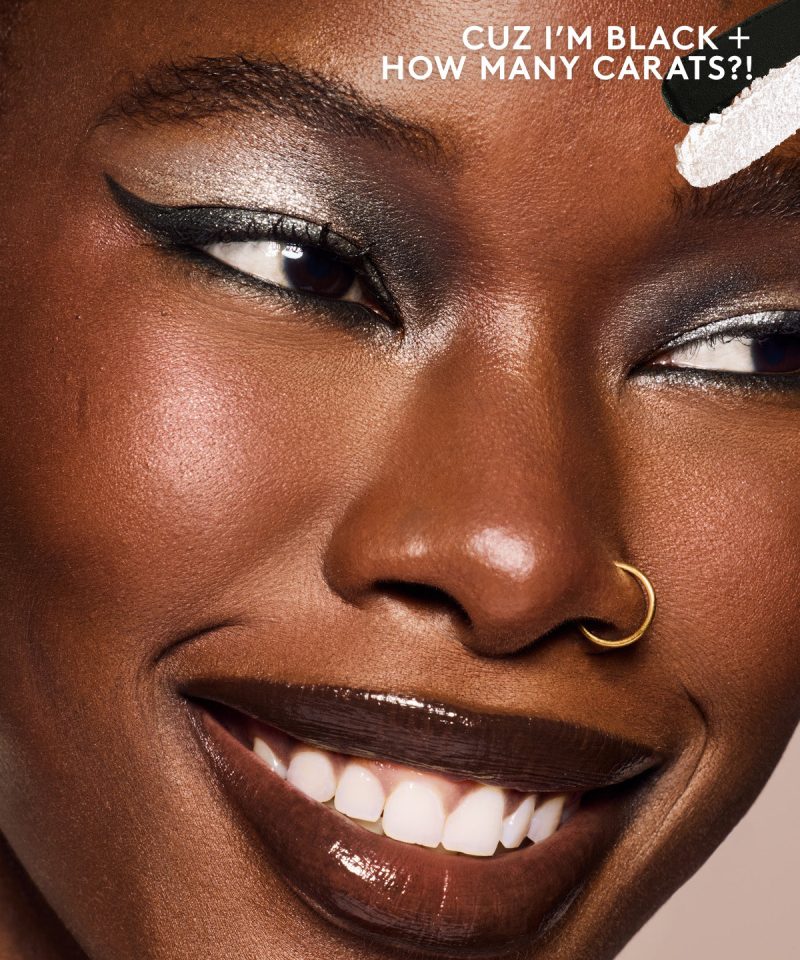 CUZ I'M BLACK + HOW MANY CARATS?!