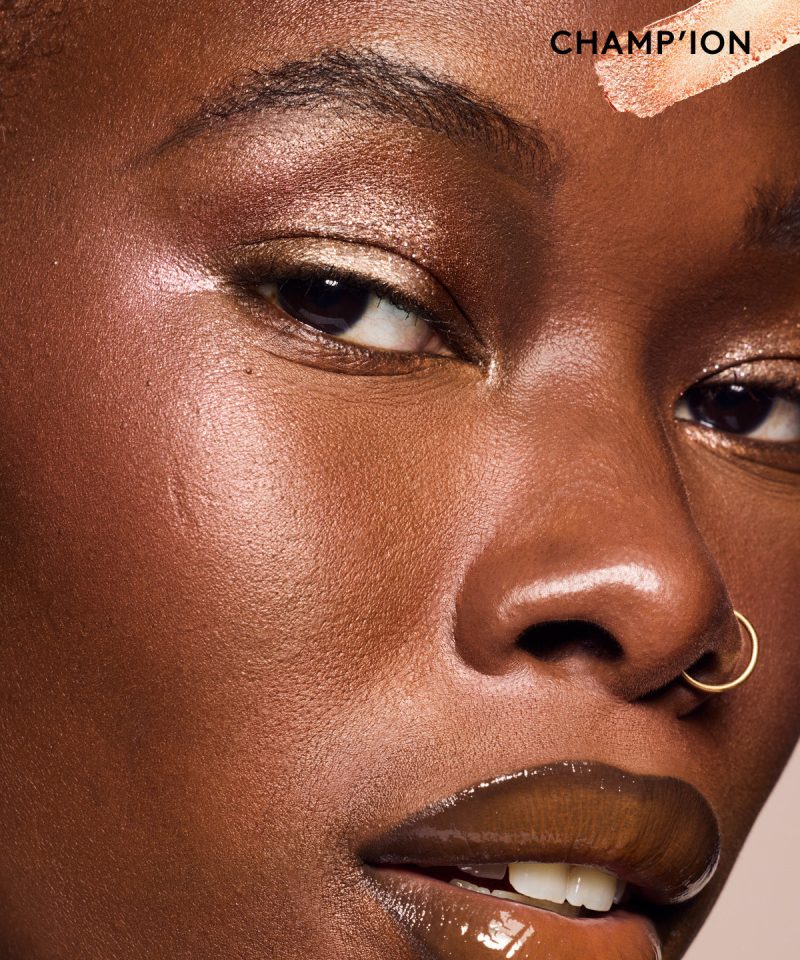 CHAMP'ION