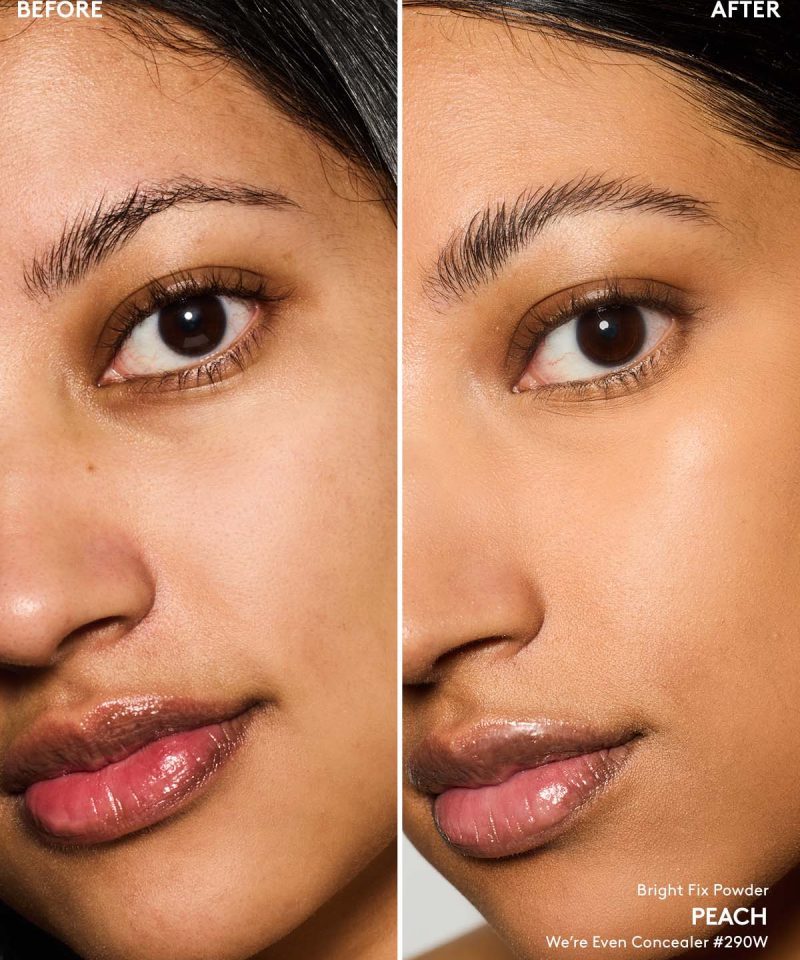 BEFORE

AFTER

Bright Fix Powder
PEACH
We're Even Concealer #290W