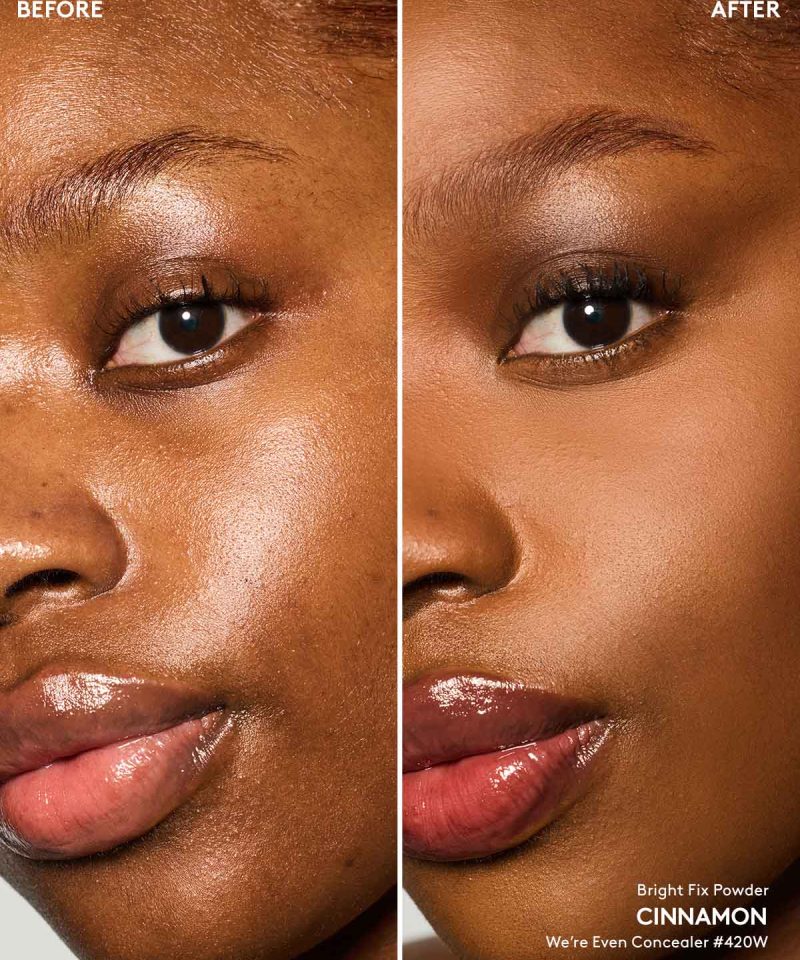 BEFORE

AFTER

Bright Fix Powder
CINNAMON
We're Even Concealer #420W