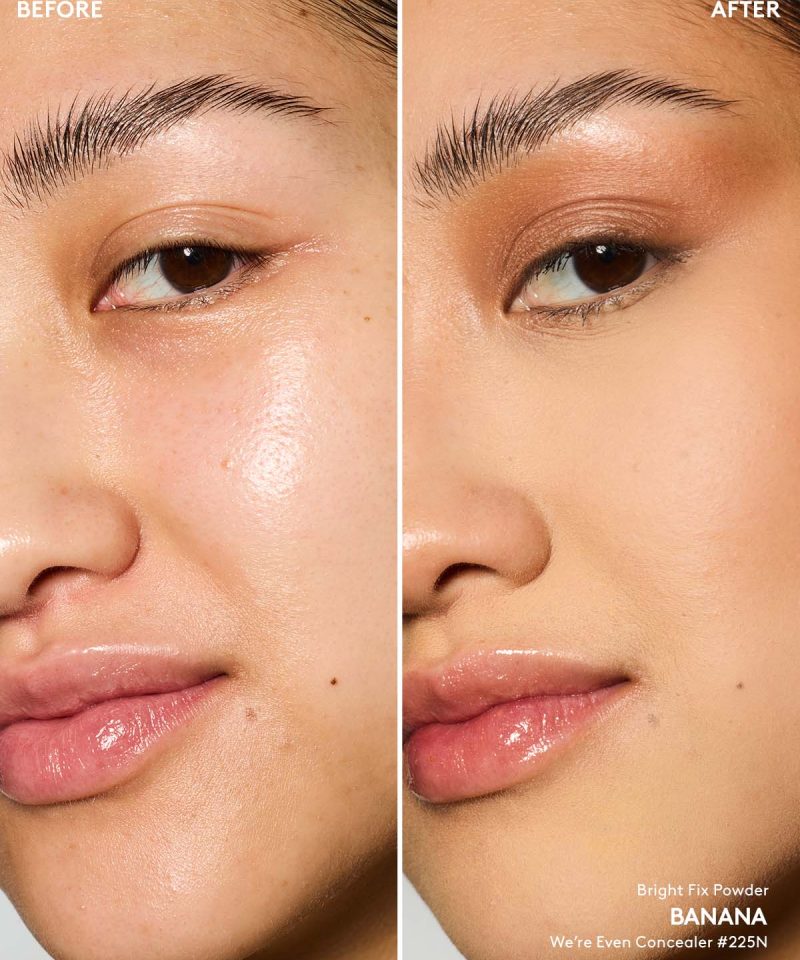 BEFORE

AFTER

Bright Fix Powder
BANANA
We're Even Concealer #225N