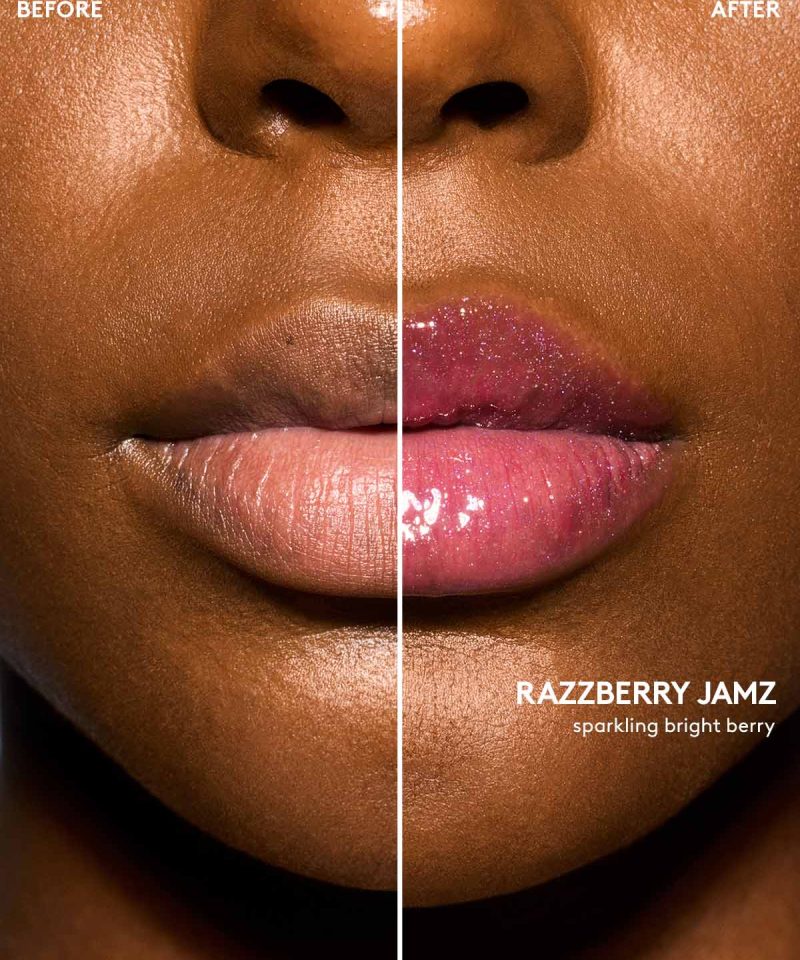 BEFORE

AFTER

RAZZBERRY JAMZ
sparkling bright berry