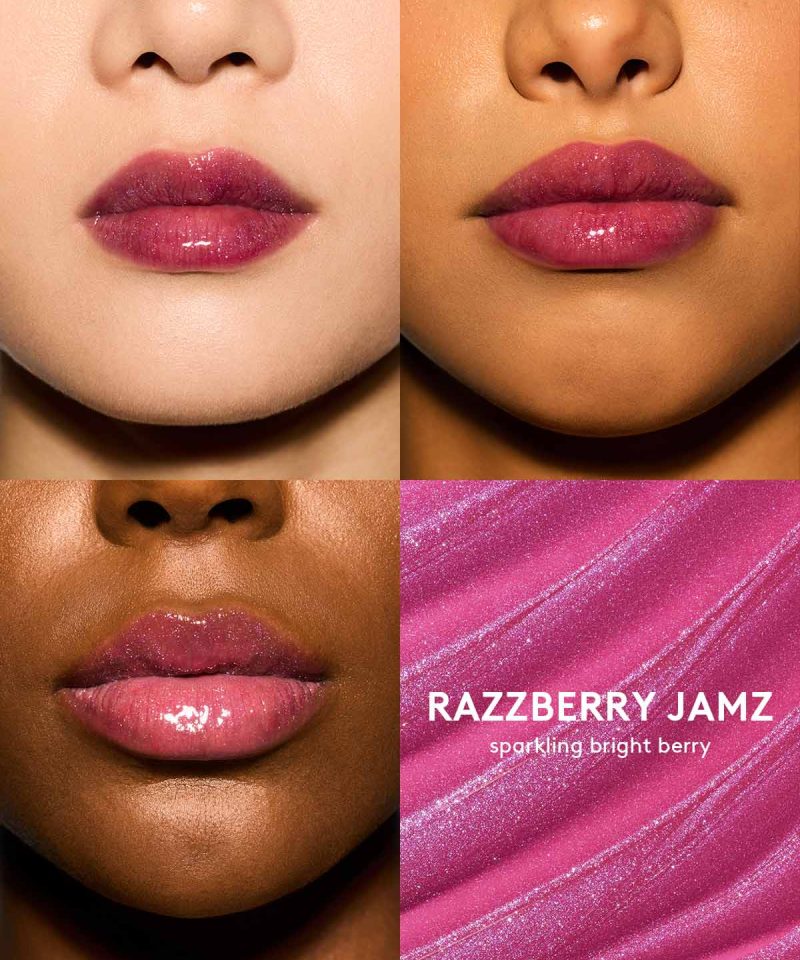 RAZZBERRY JAMZ
sparkling bright berry