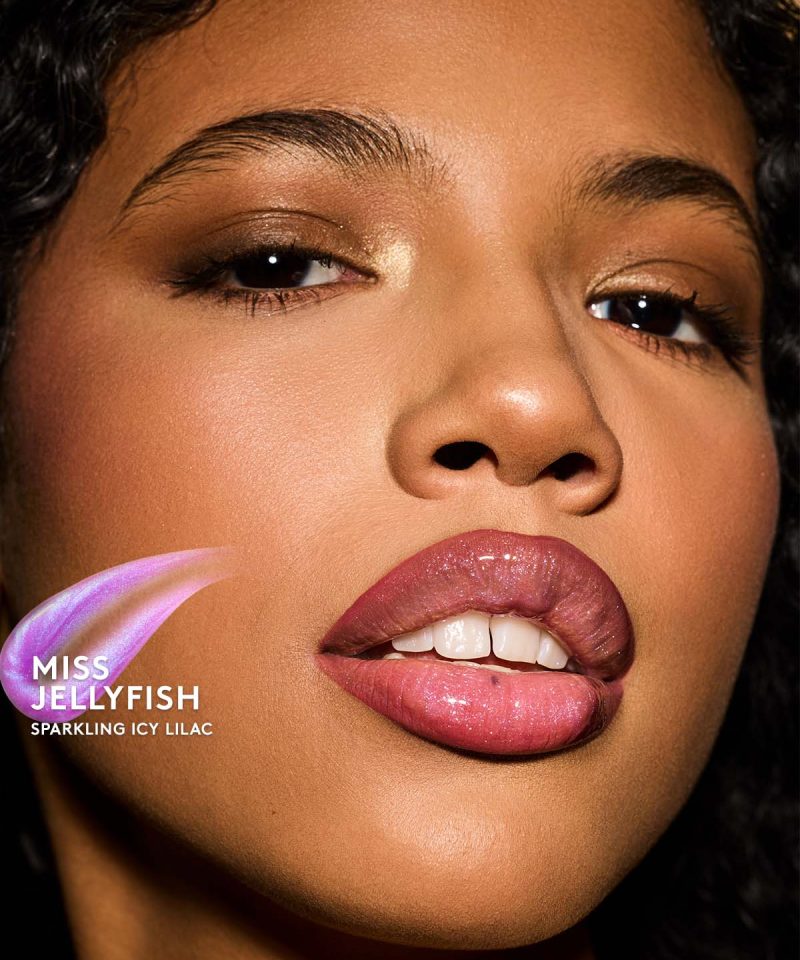 MISS
JELLYFISH
SPARKLING ICY LILAC