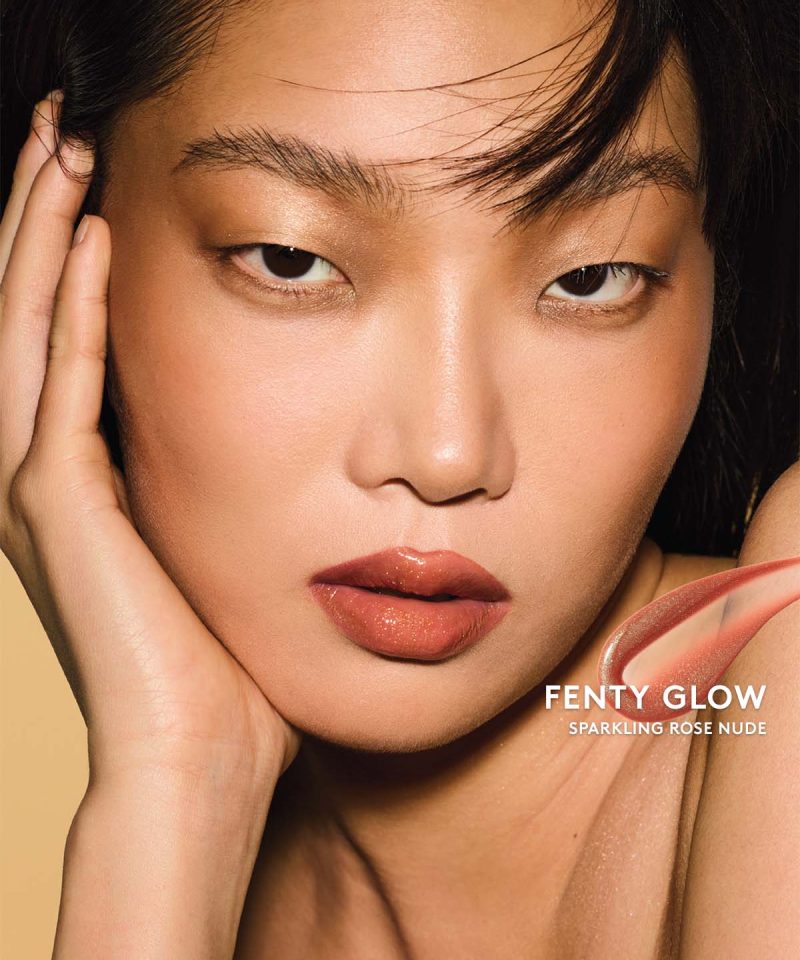 FENTY GLOW
SPARKLING ROSE NUDE