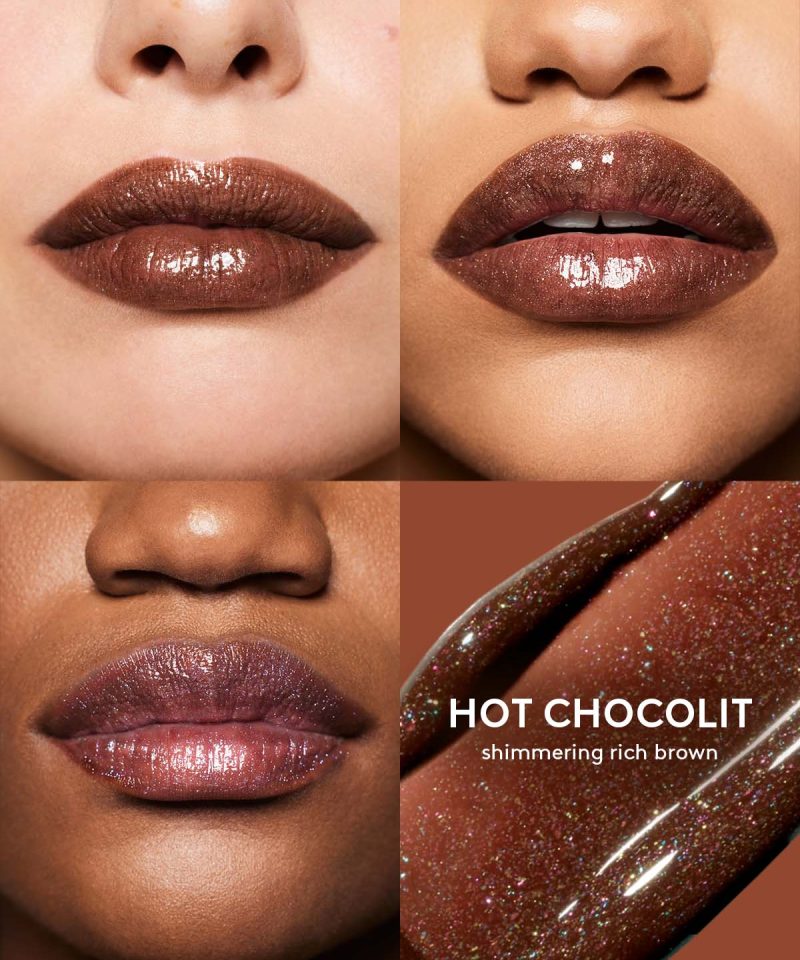 HOT CHOCOLIT
shimmering rich brown