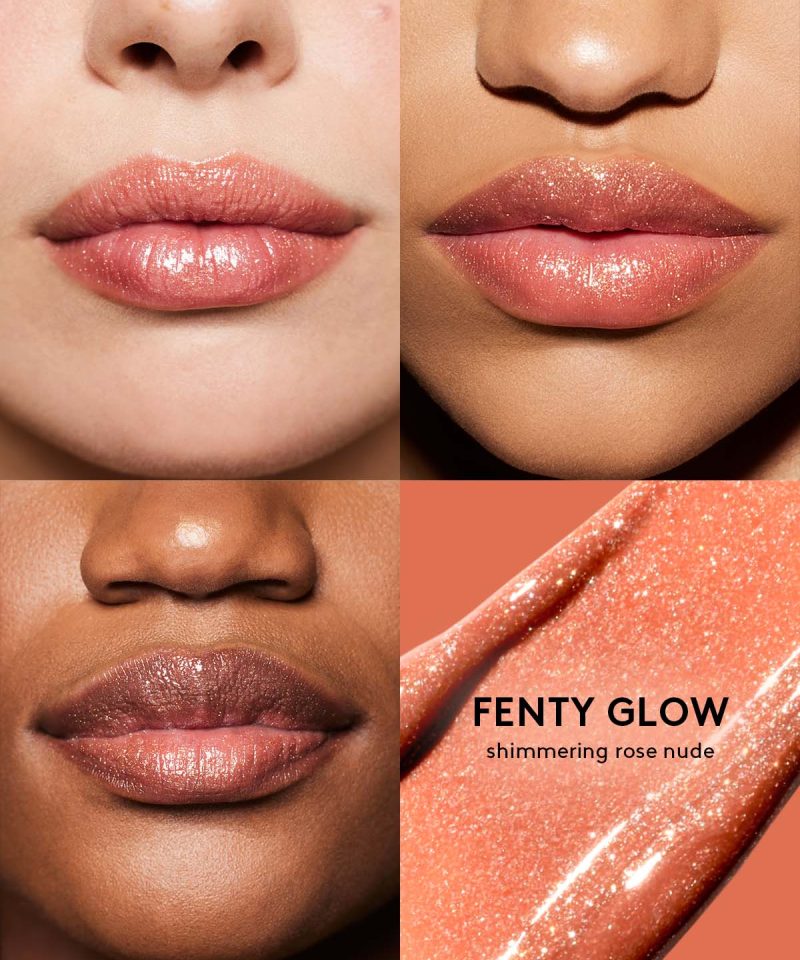 FENTY GLOW
shimmering rose nude