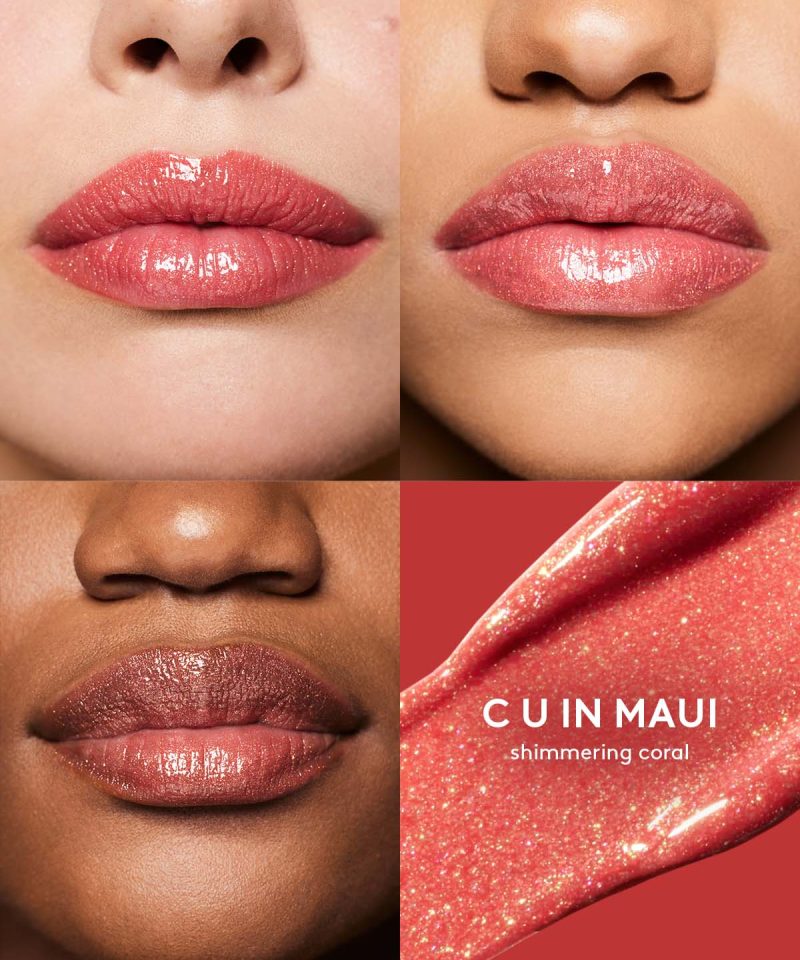 C U IN MAUI
shimmering coral