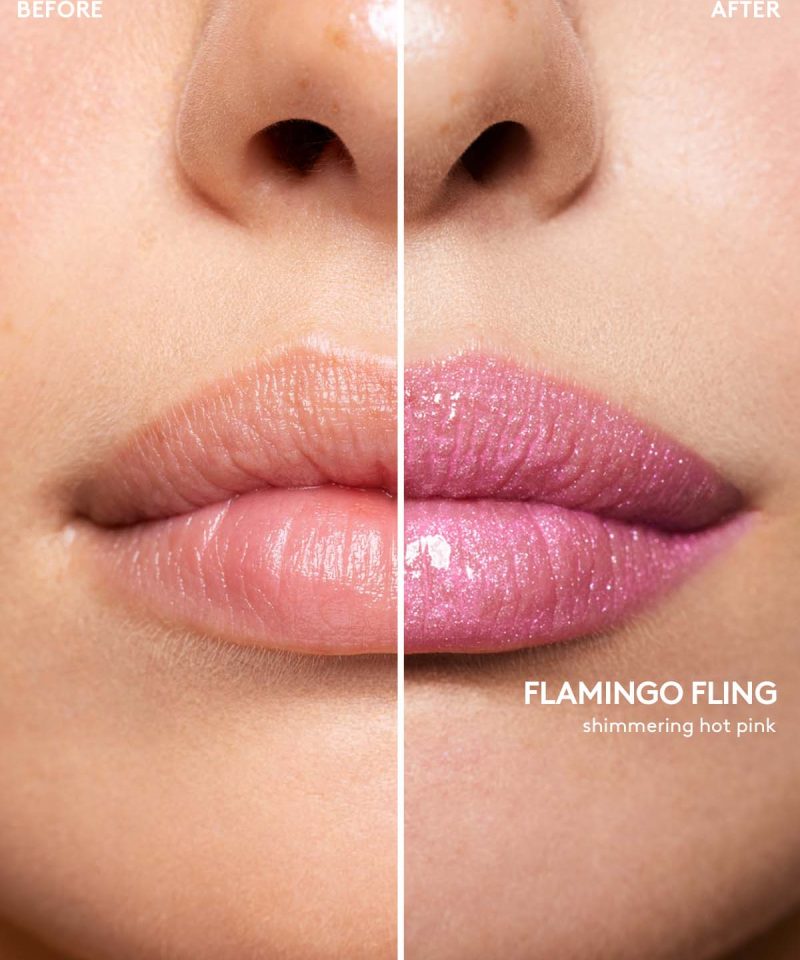 BEFORE

AFTER

FLAMINGO FLING
shimmering hot pink