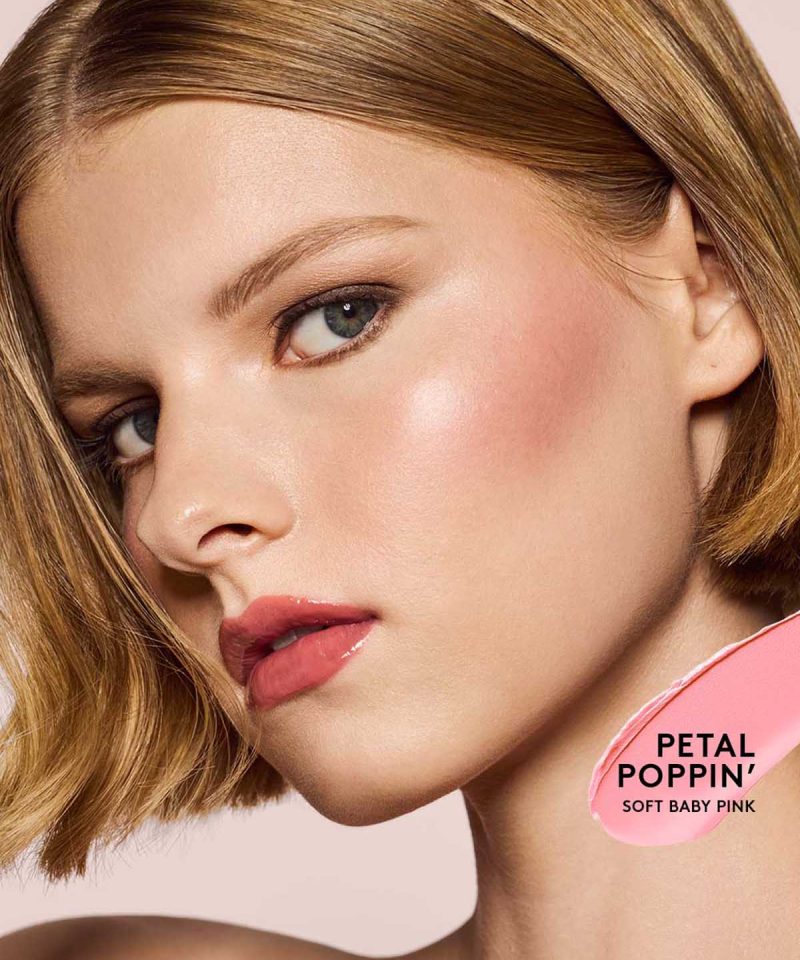 PETAL POPPIN'
SOFT BABY PINK