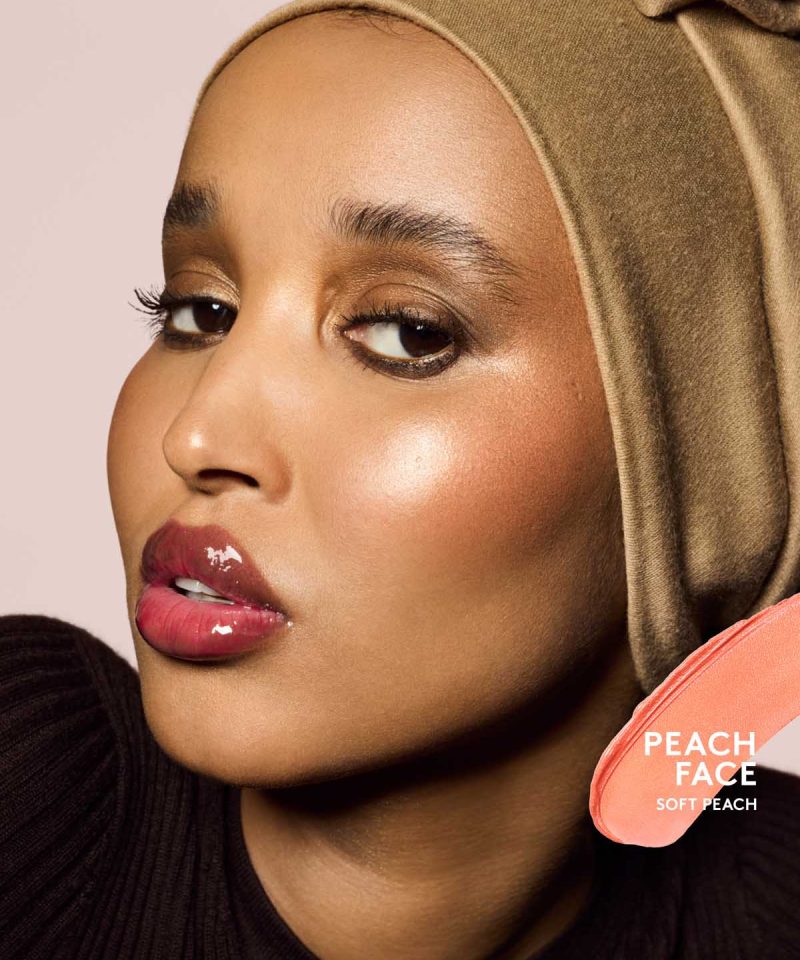 PEACH FACE
SOFT PEACH