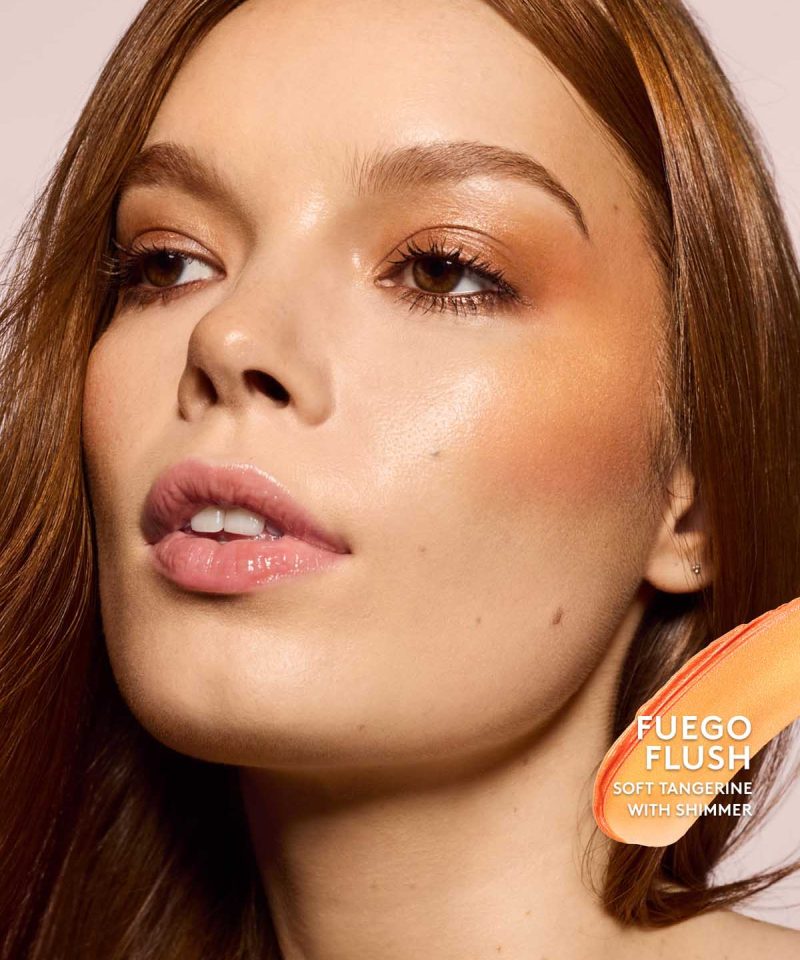 FUEGO FLUSH

SOFT TANGERINE WITH SHIMMER