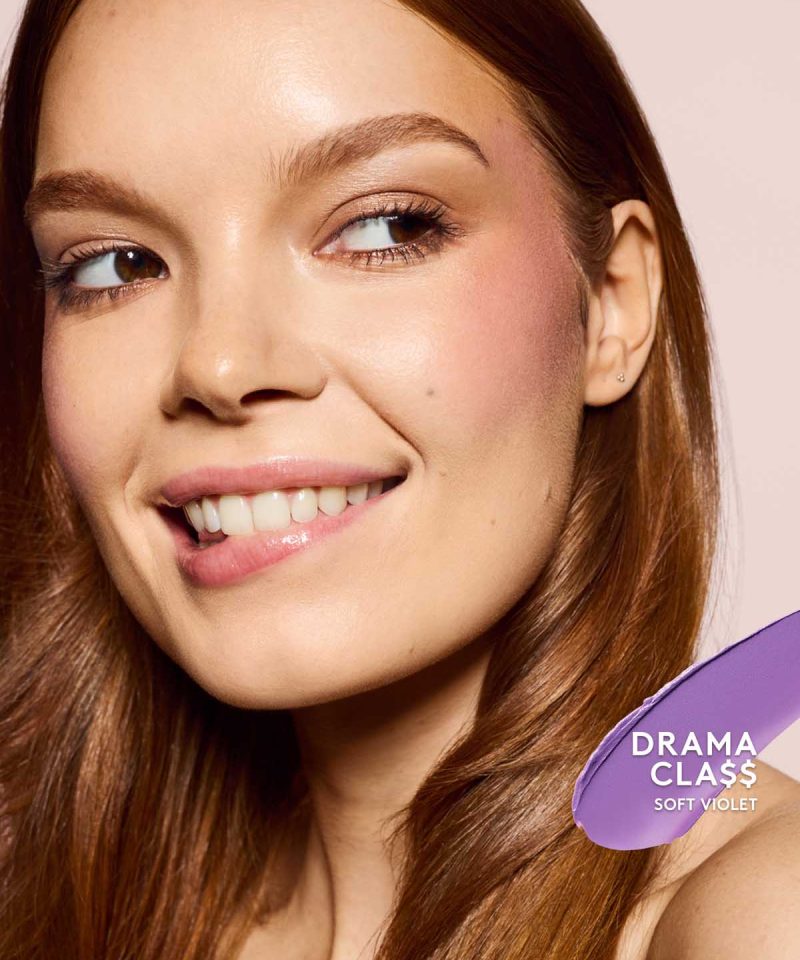 DRAMA
CLA$$
SOFT VIOLET