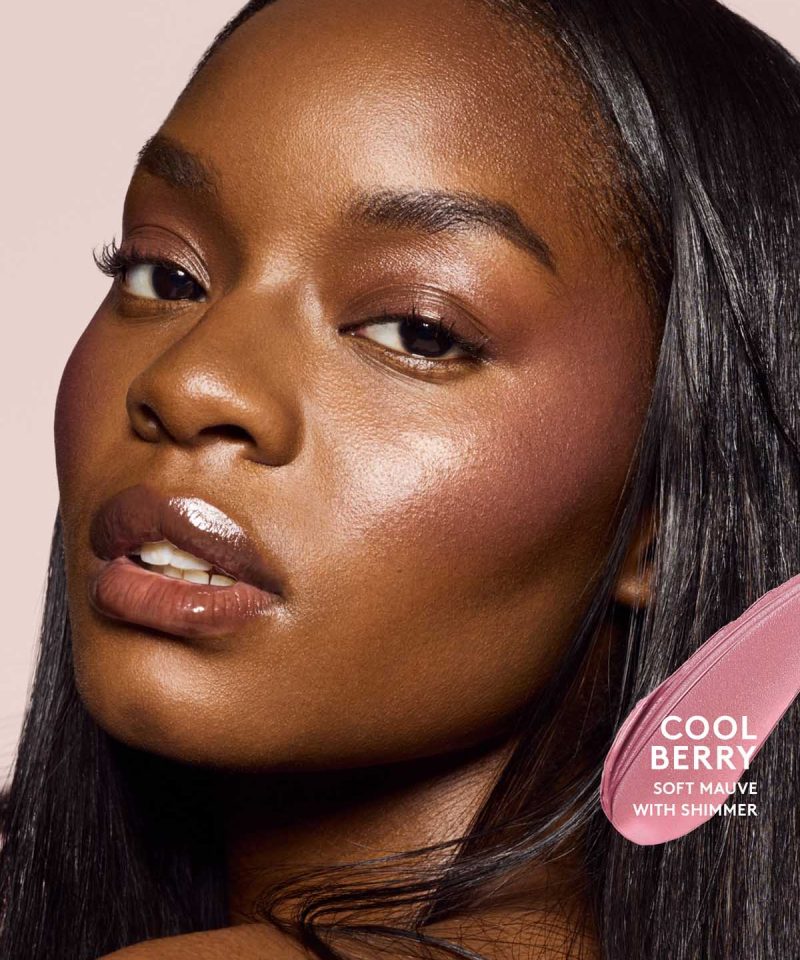 COOL BERRY
SOFT MAUVE WITH SHIMMER