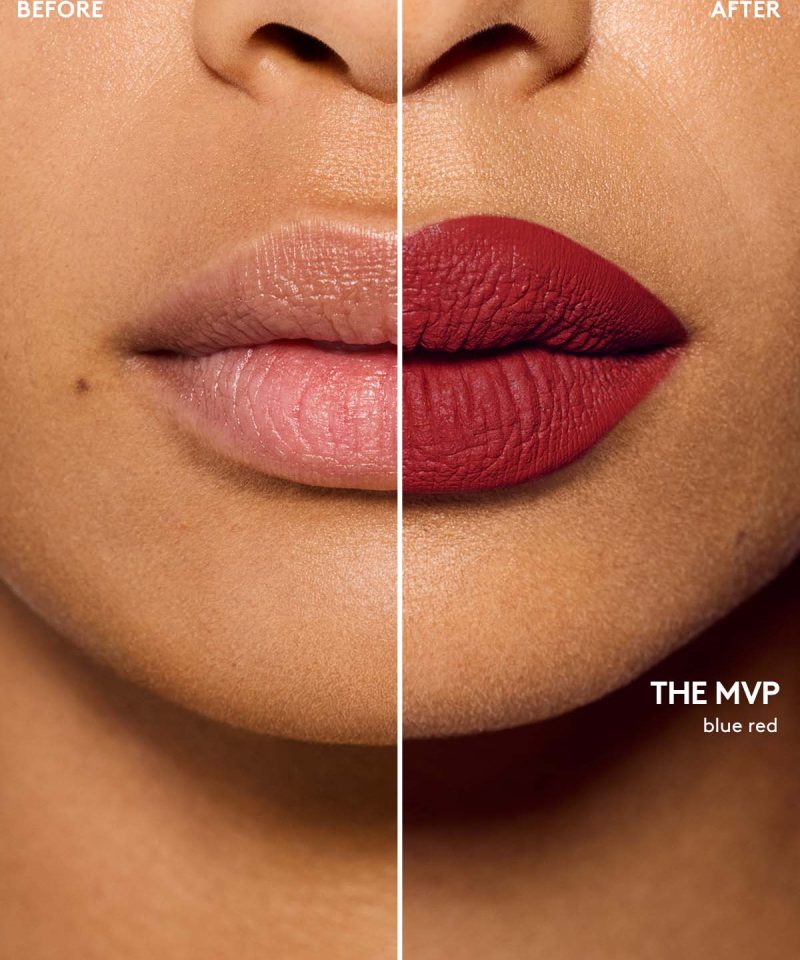 BEFORE

AFTER

THE MVP
blue red