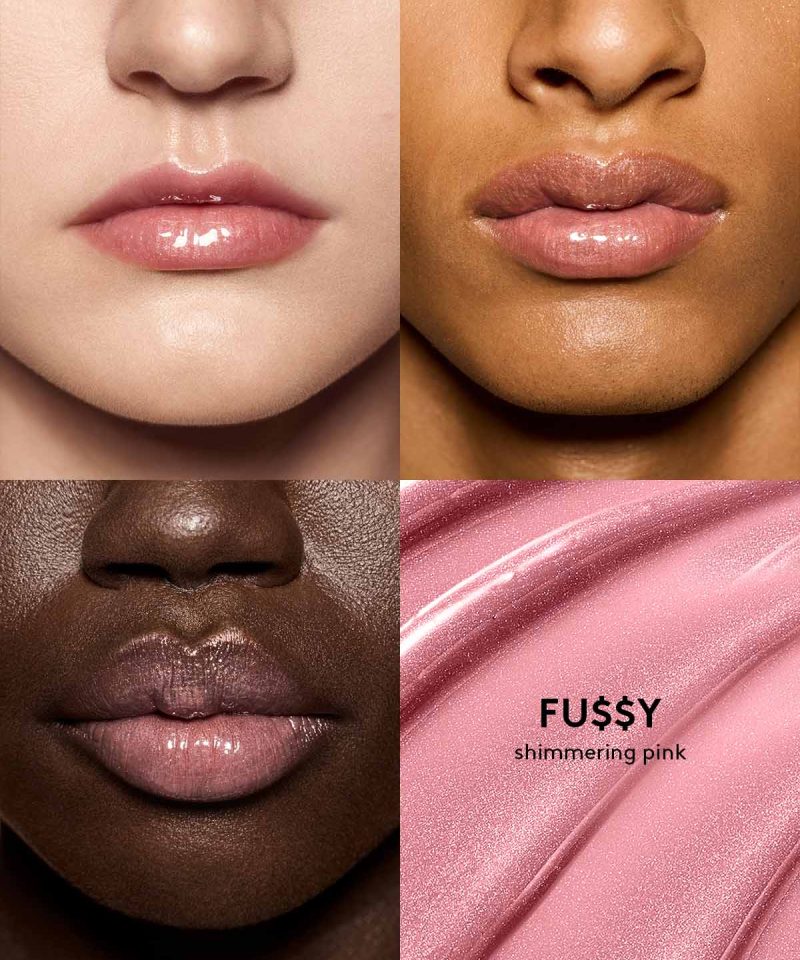 FU$$Y
shimmering pink