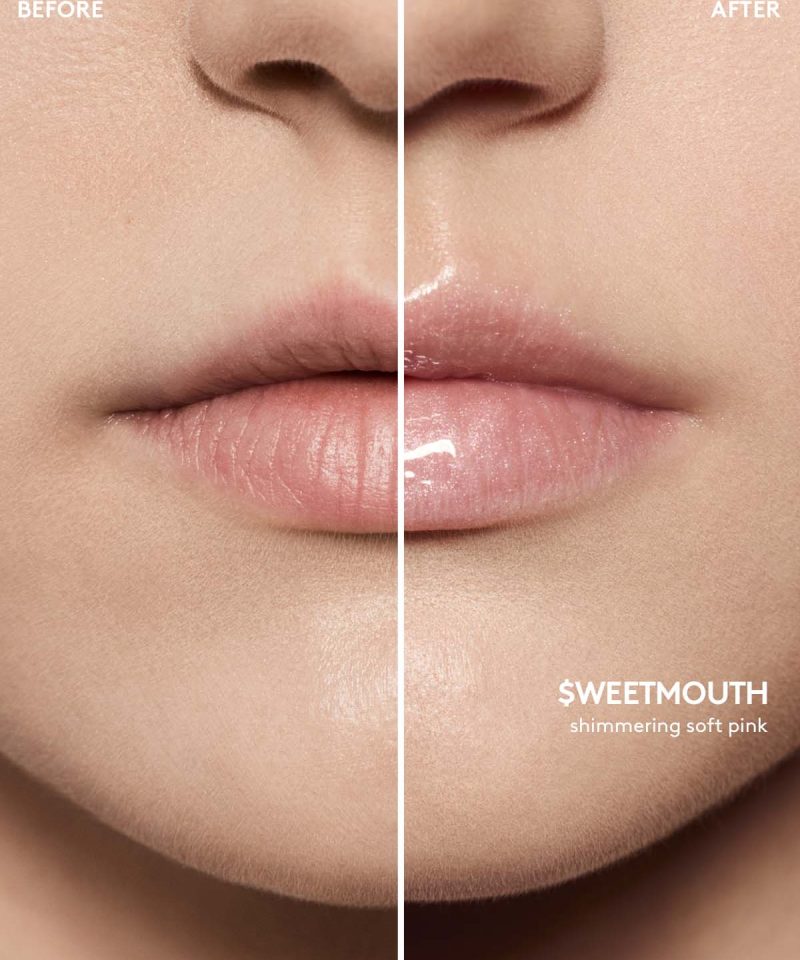 BEFORE

AFTER

$WEETMOUTH
shimmering soft pink