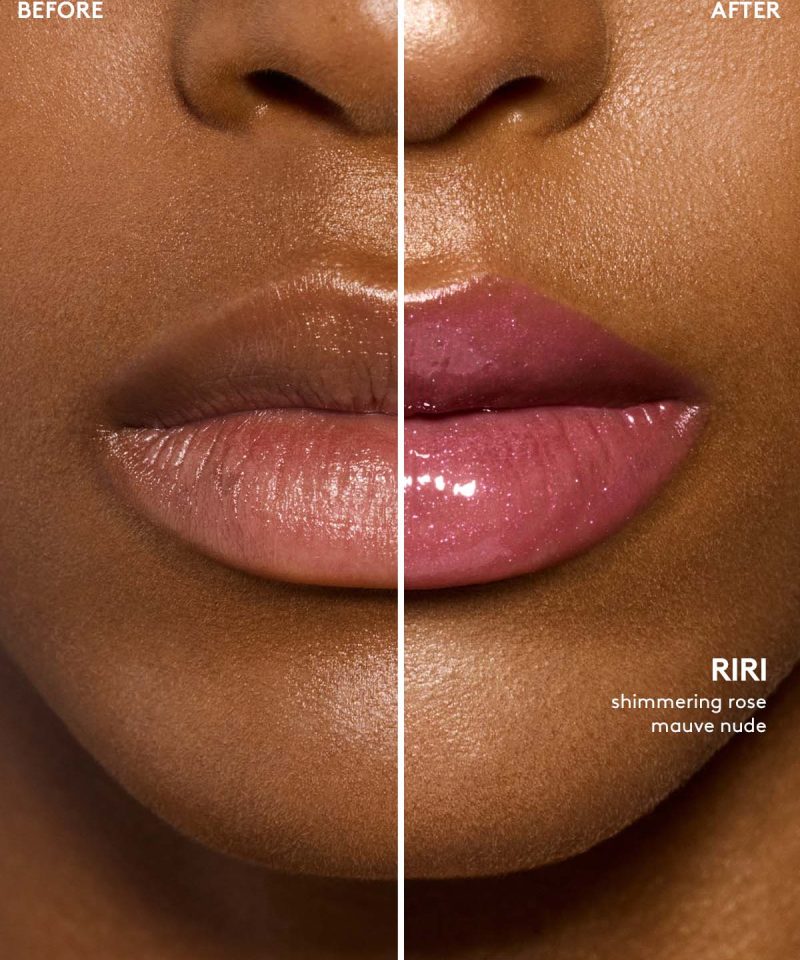 BEFORE

AFTER

RIRI
shimmering rose mauve nude