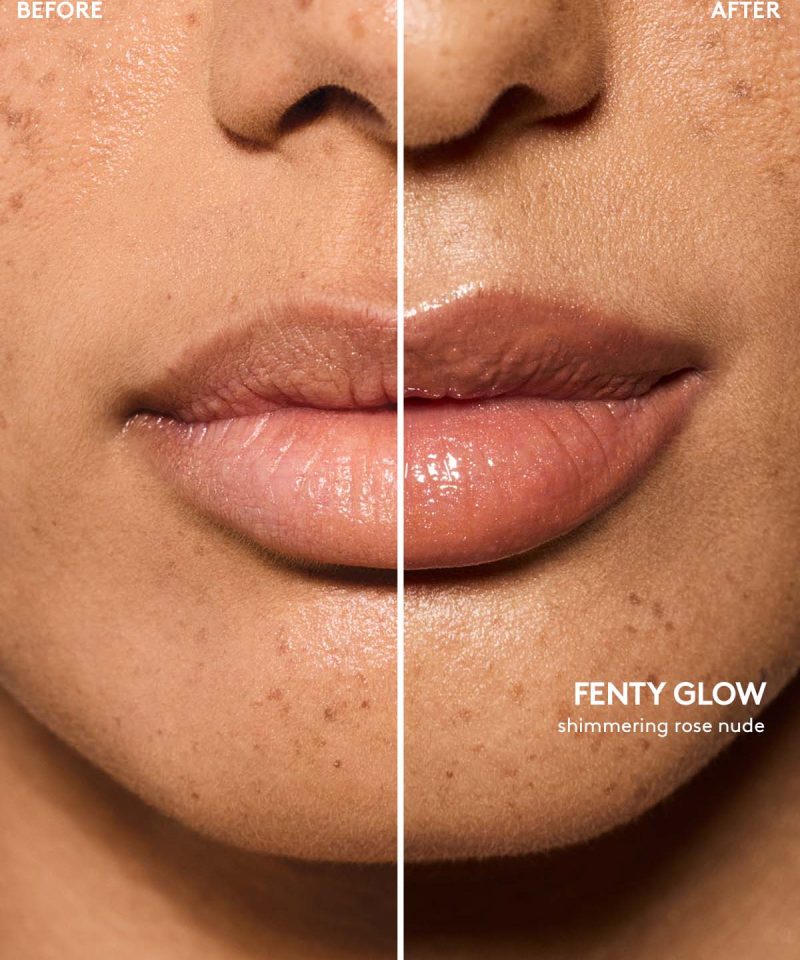 BEFORE

AFTER

FENTY GLOW
shimmering rose nude