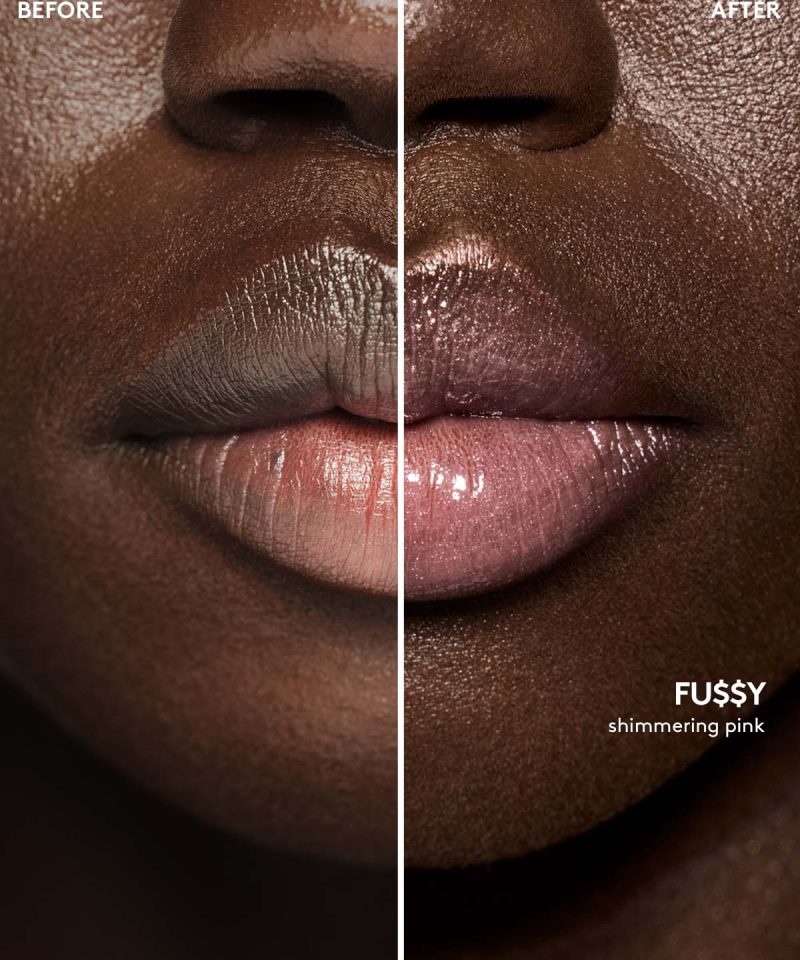 BEFORE

AFTER

FU$$Y
shimmering pink