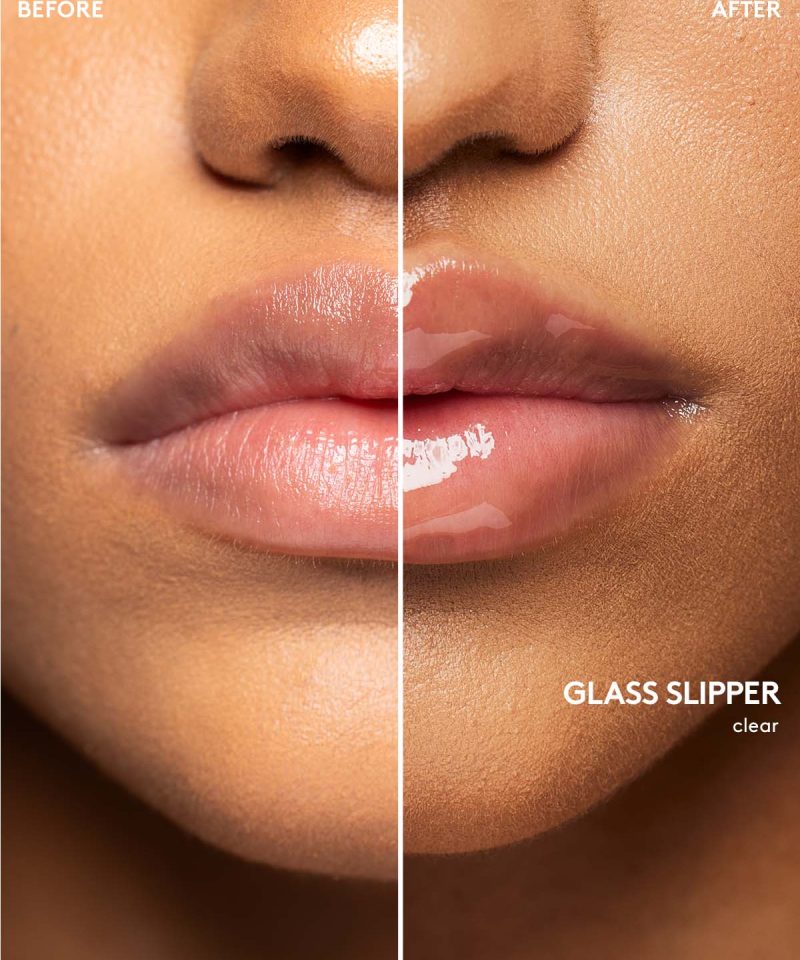 BEFORE

AFTER

GLASS SLIPPER
clear