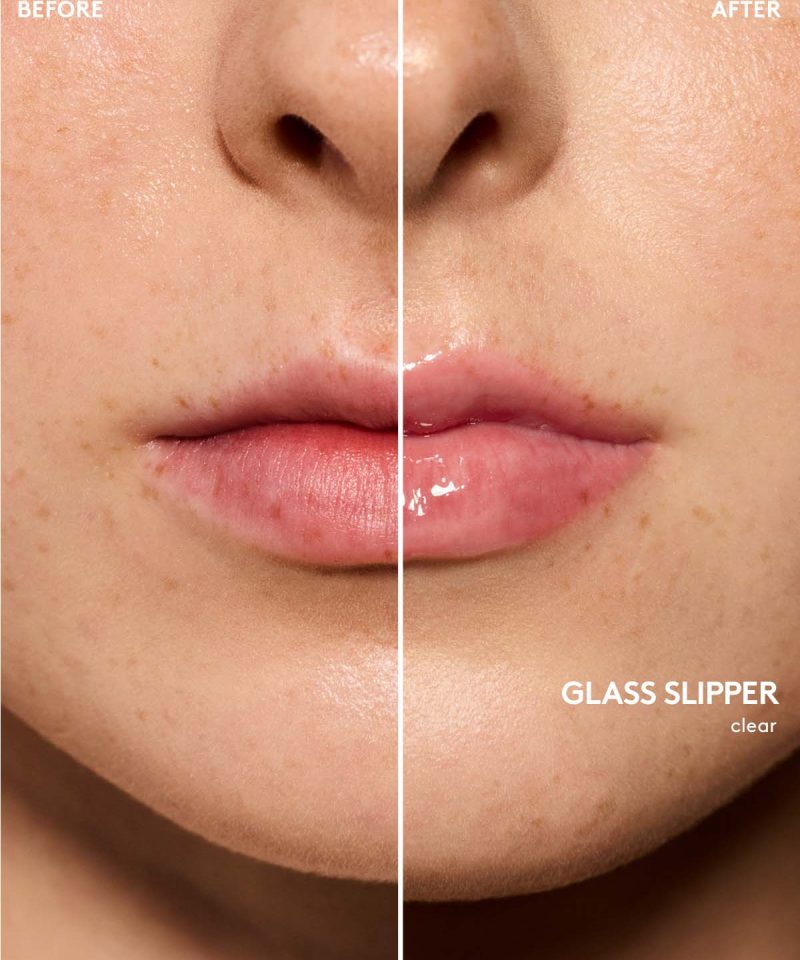 BEFORE

AFTER

GLASS SLIPPER
clear