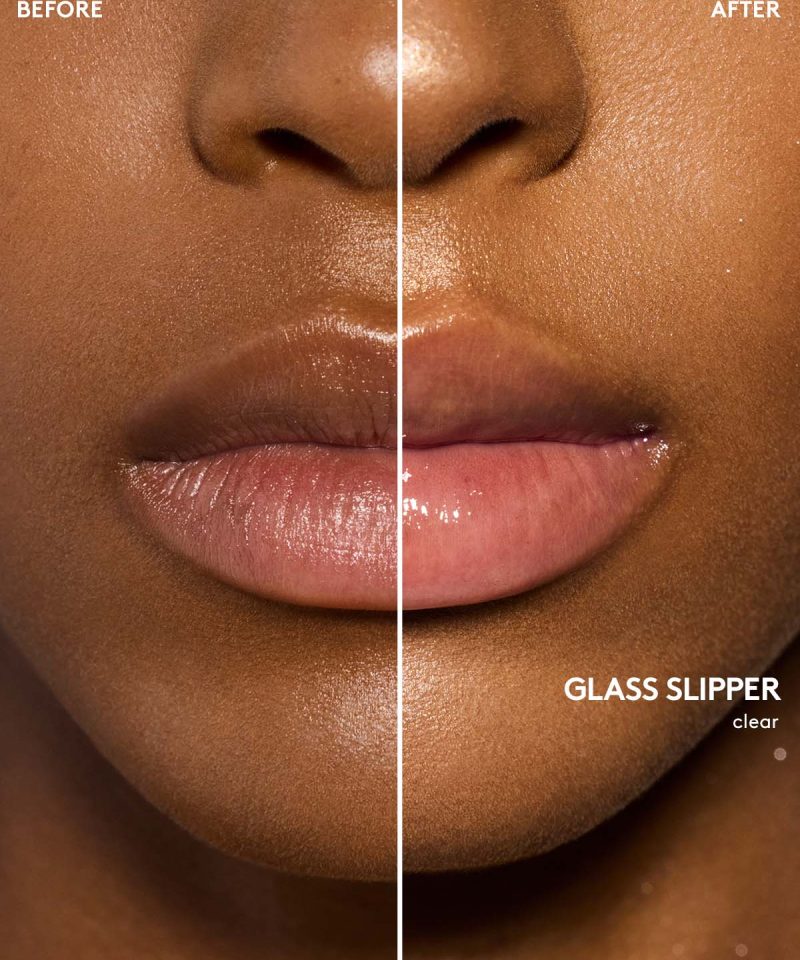 BEFORE

AFTER

GLASS SLIPPER
clear