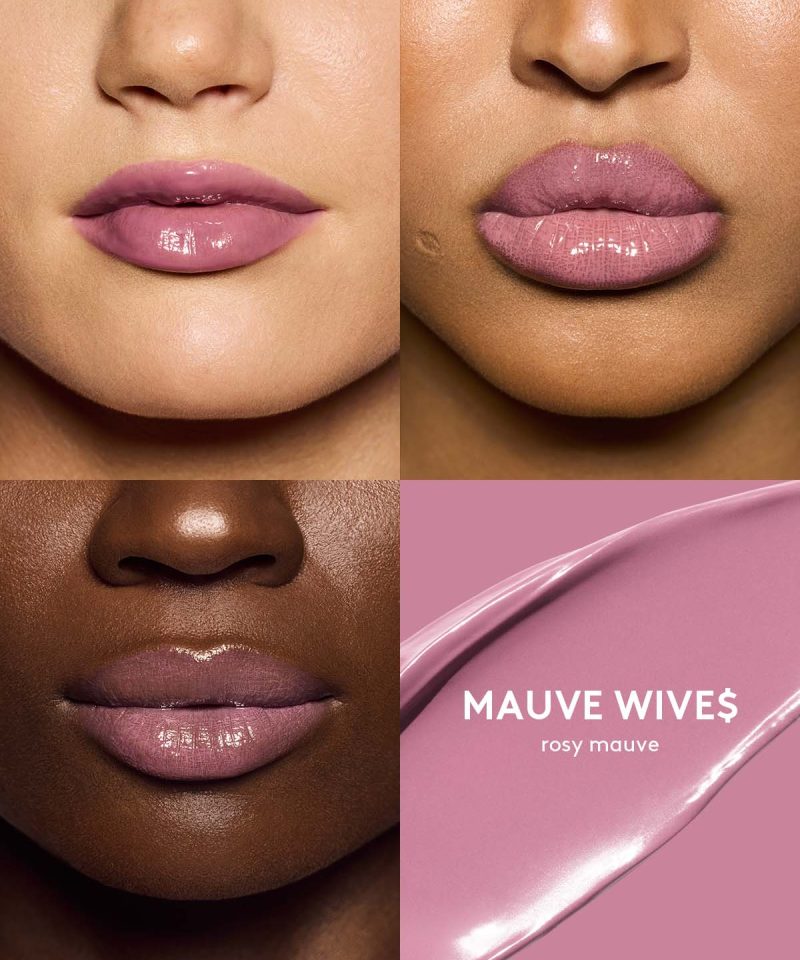 MAUVE WIVE$
rosy mauve