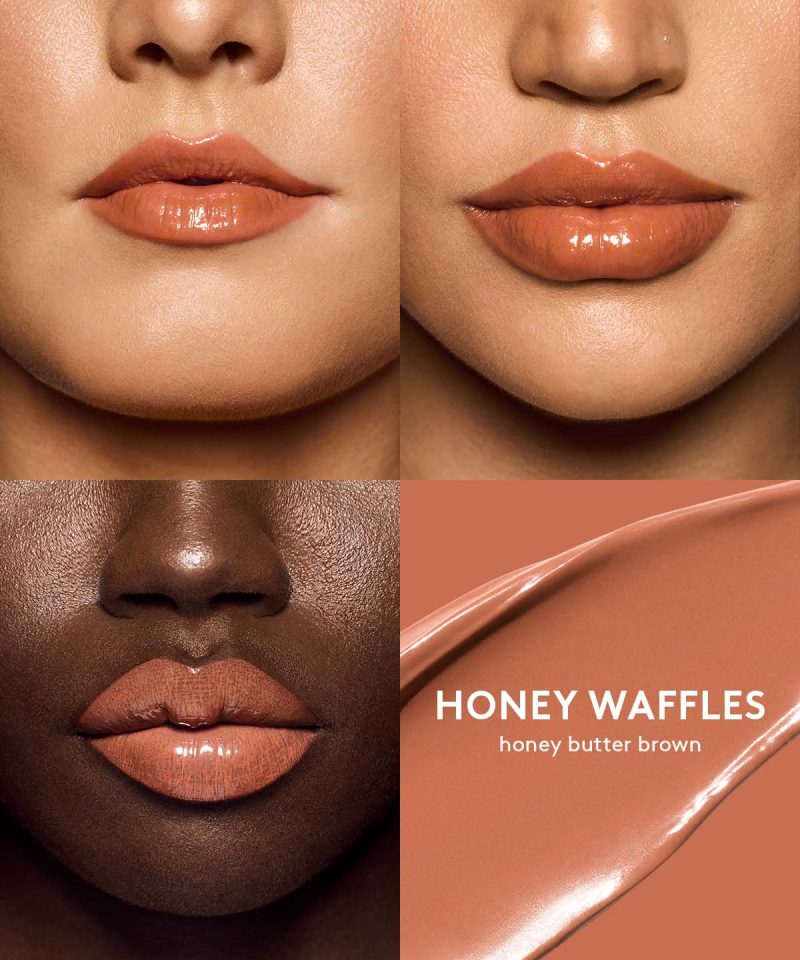 HONEY WAFFLES
honey butter brown