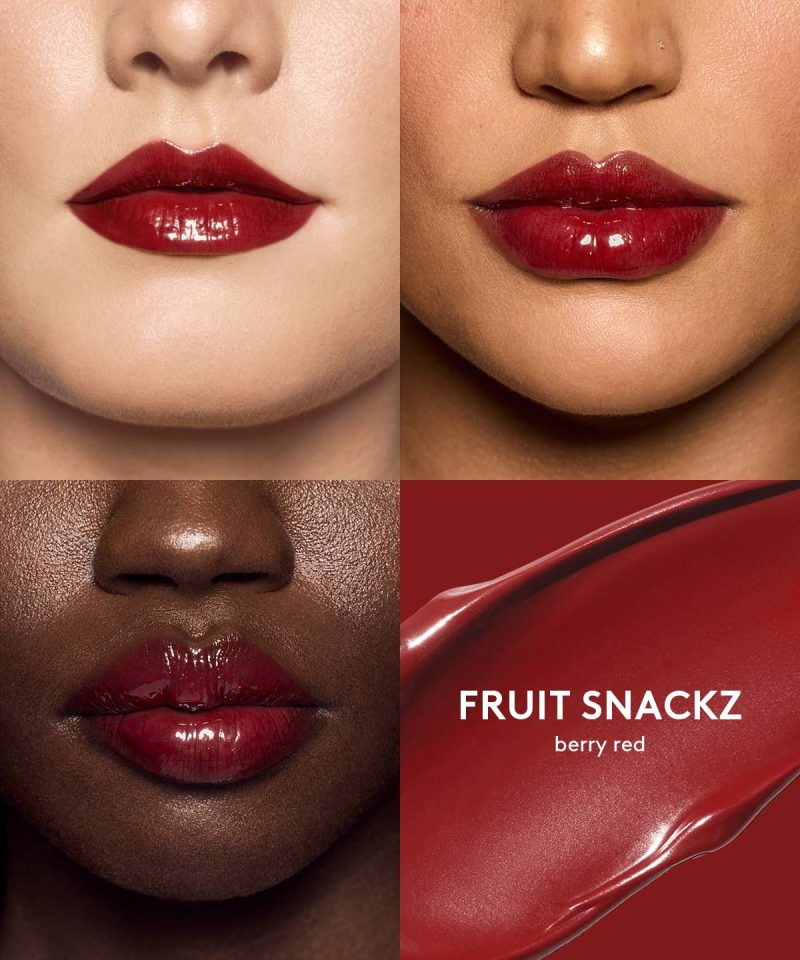 FRUIT SNACKZ
berry red