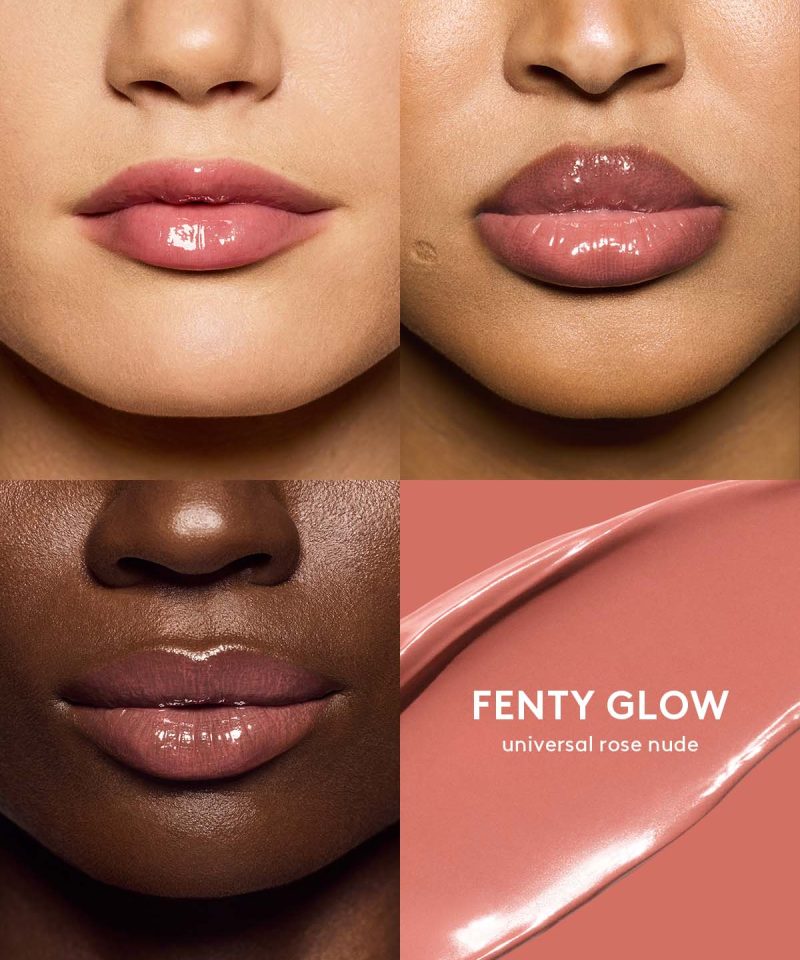 FENTY GLOW
universal rose nude