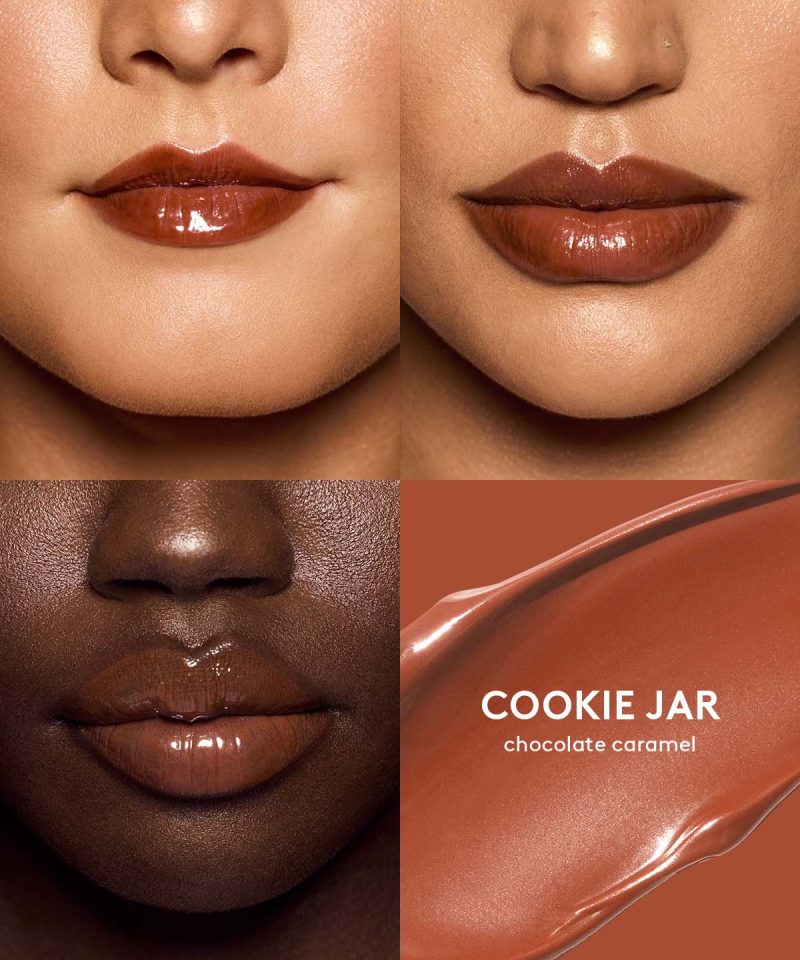 COOKIE JAR
chocolate caramel