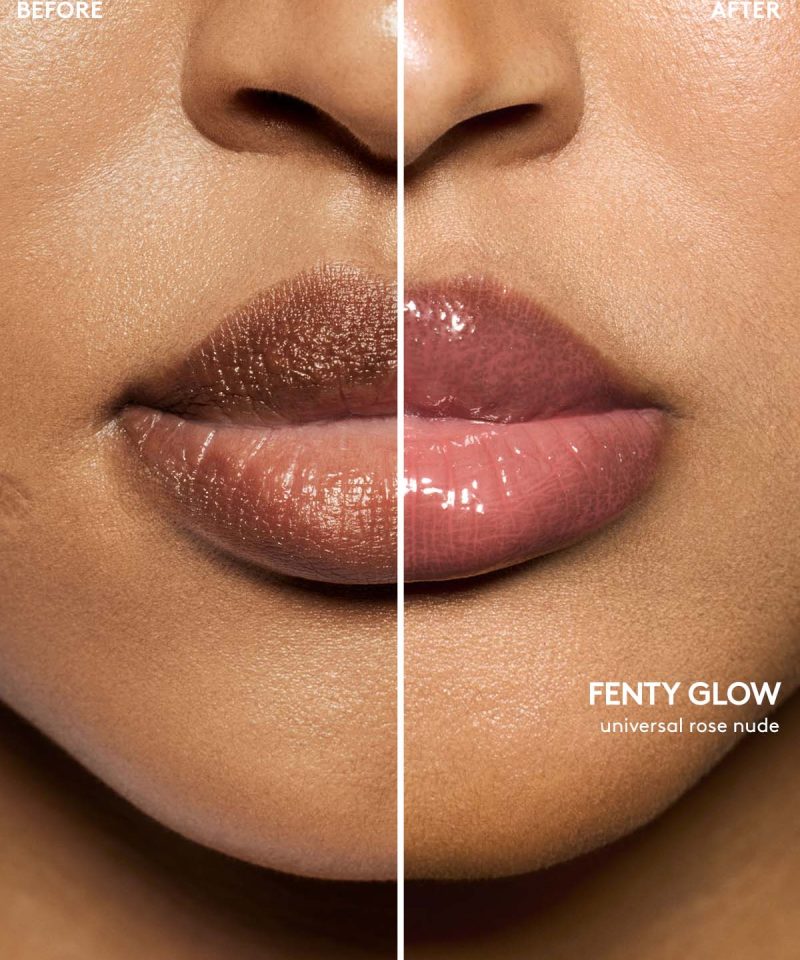 BEFORE

AFTER

FENTY GLOW
universal rose nude