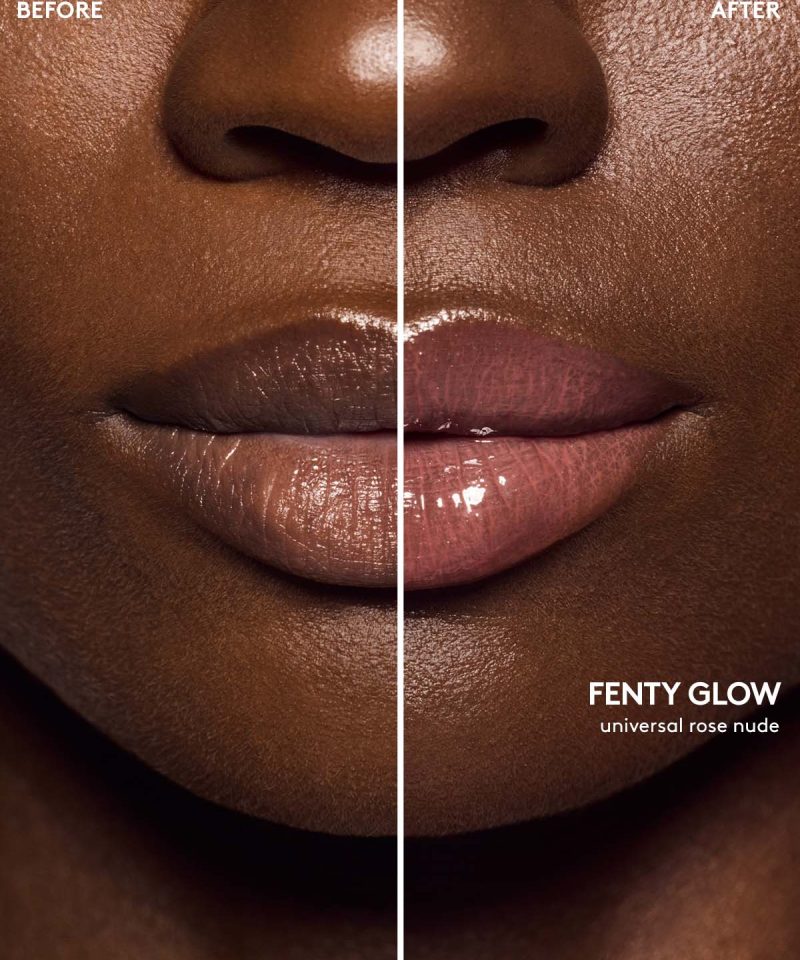 BEFORE

AFTER

FENTY GLOW
universal rose nude