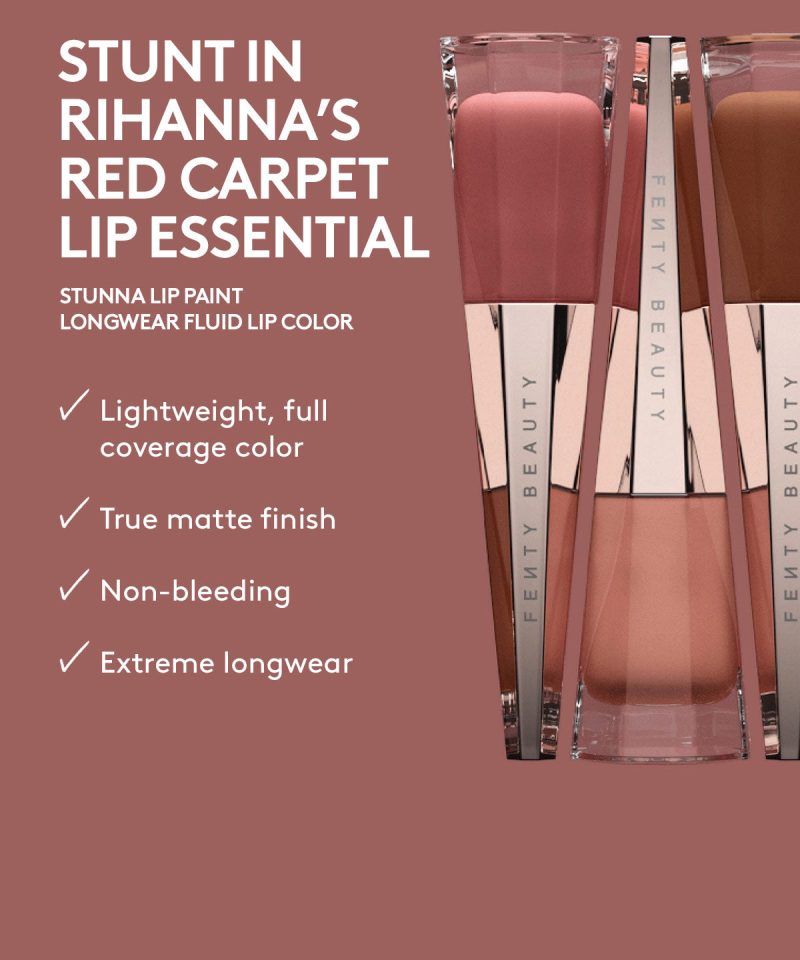 STUNT IN RIHANNA'S RED CARPET LIP ESSENTIAL

STUNNA LIP PAINT
LONGWEAR FLUID LIP COLOR

✓ Lightweight, full coverage color

✓ True matte finish

✓ Non-bleeding

✓ Extreme longwear

FENTY BEAUTY

FENTY BEAUTY

FENTY BEAUTY