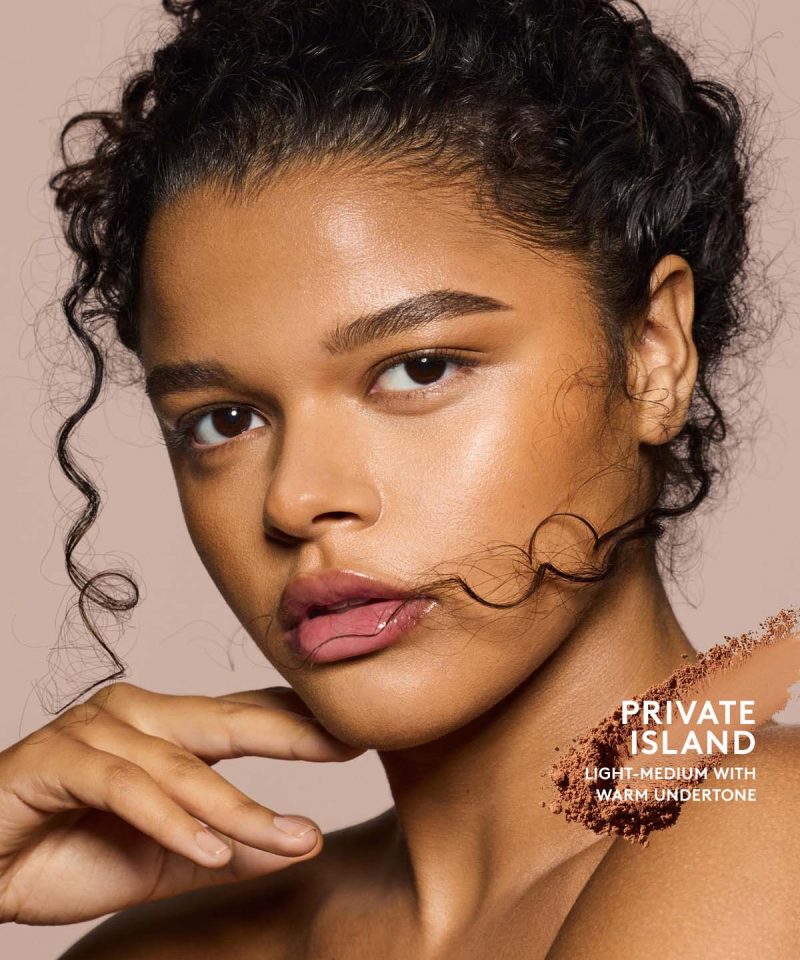 PRIVATE ISLAND
LIGHT-MEDIUM WITH WARM UNDERTONE