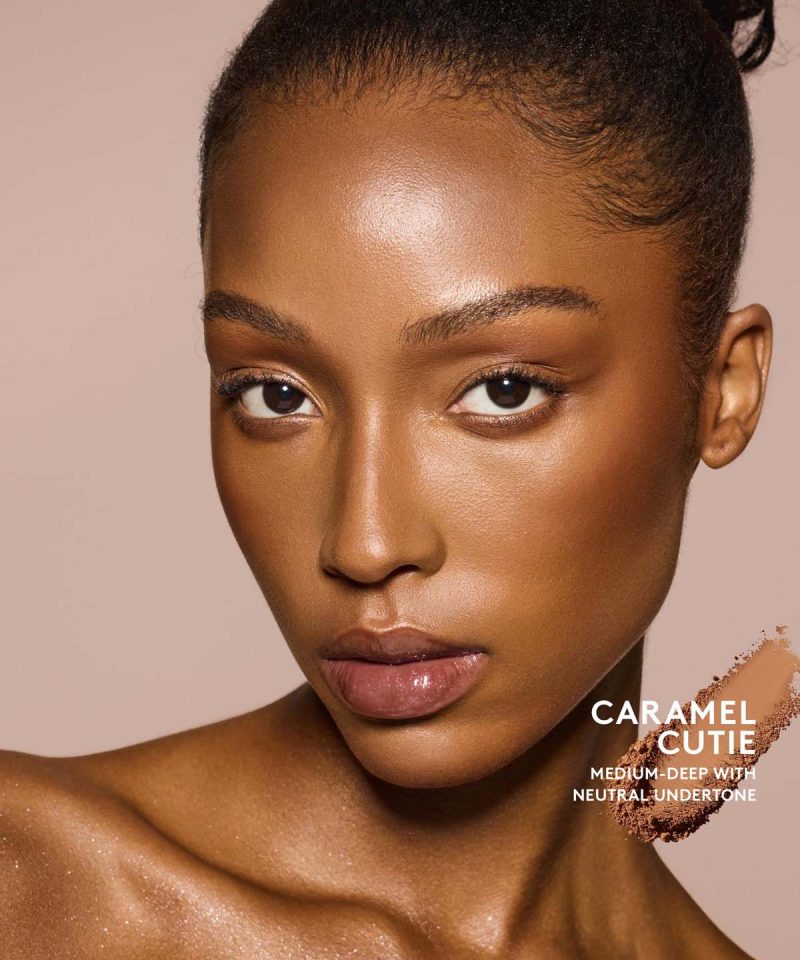 CARAMEL CUTIE

MEDIUM-DEEP WITH NEUTRAL UNDERTONE