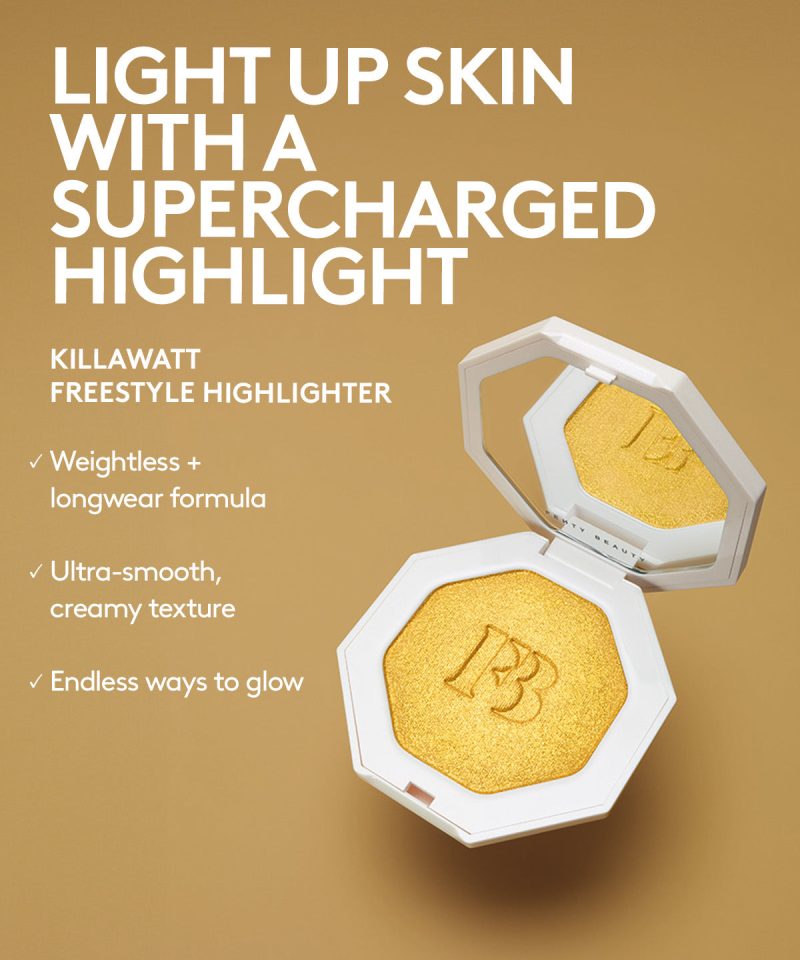 LIGHT UP SKIN WITH A SUPERCHARGED HIGHLIGHT

KILLAWATT FREESTYLE HIGHLIGHTER

✓ Weightless + longwear formula

✓ Ultra-smooth, creamy texture

✓ Endless ways to glow

FB

FENTY BEAUTY

FB