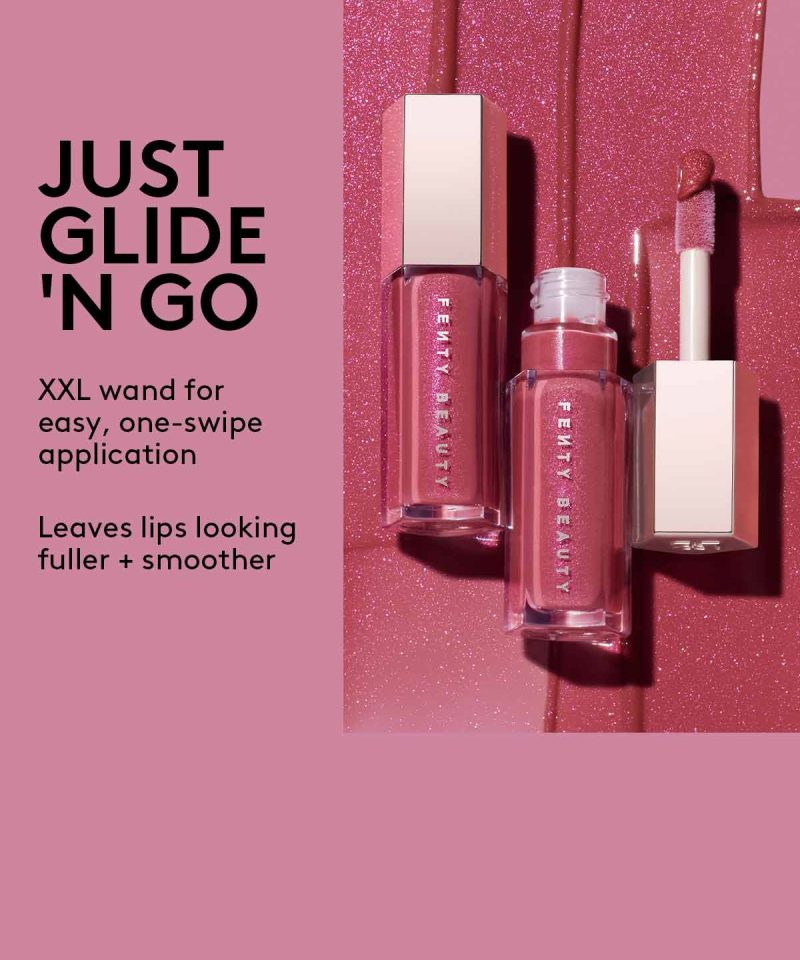 JUST GLIDE 'N GO

XXL wand for easy, one-swipe application

Leaves lips looking fuller + smoother

FENTY BEAUTY

FENTY BEAUTY