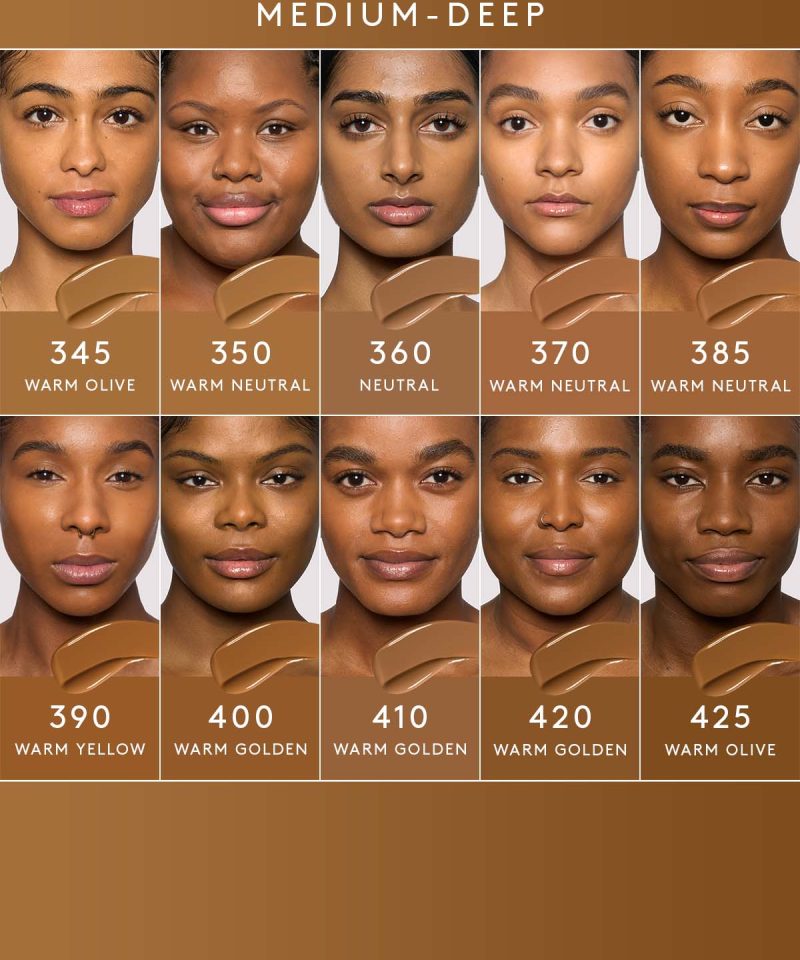 MEDIUM-DEEP

345
WARM OLIVE

350
WARM NEUTRAL

360
NEUTRAL

370
WARM NEUTRAL

385
WARM NEUTRAL

390
WARM YELLOW

400
WARM GOLDEN

410
WARM GOLDEN

420
WARM GOLDEN

425
WARM OLIVE