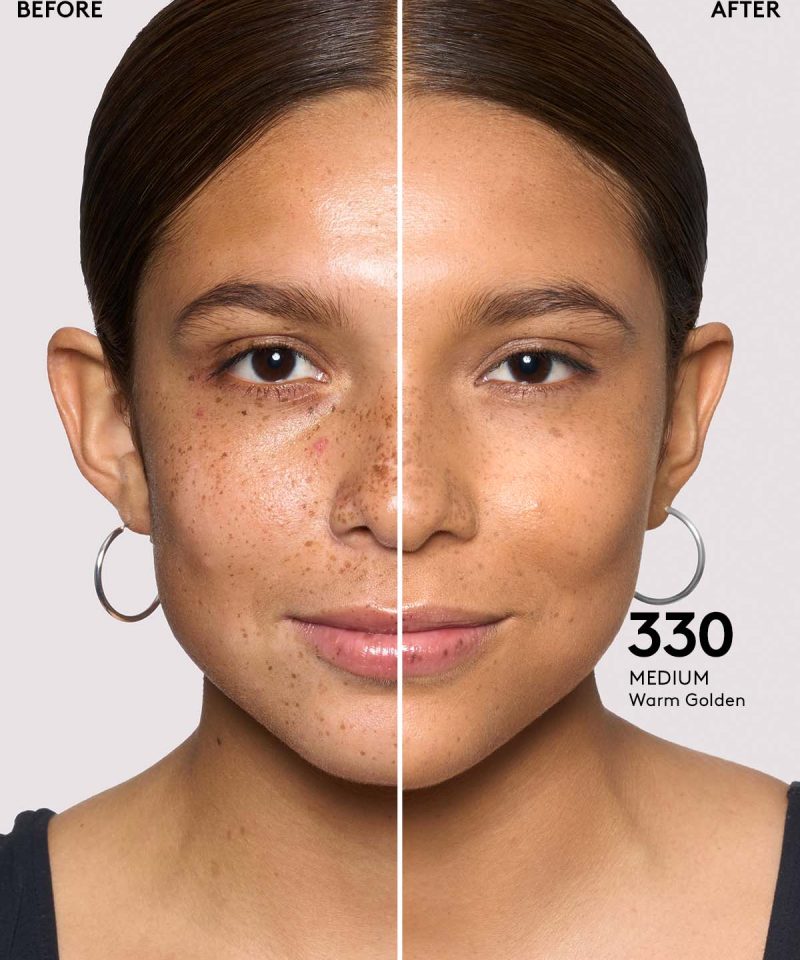 BEFORE

AFTER

330
MEDIUM
Warm Golden