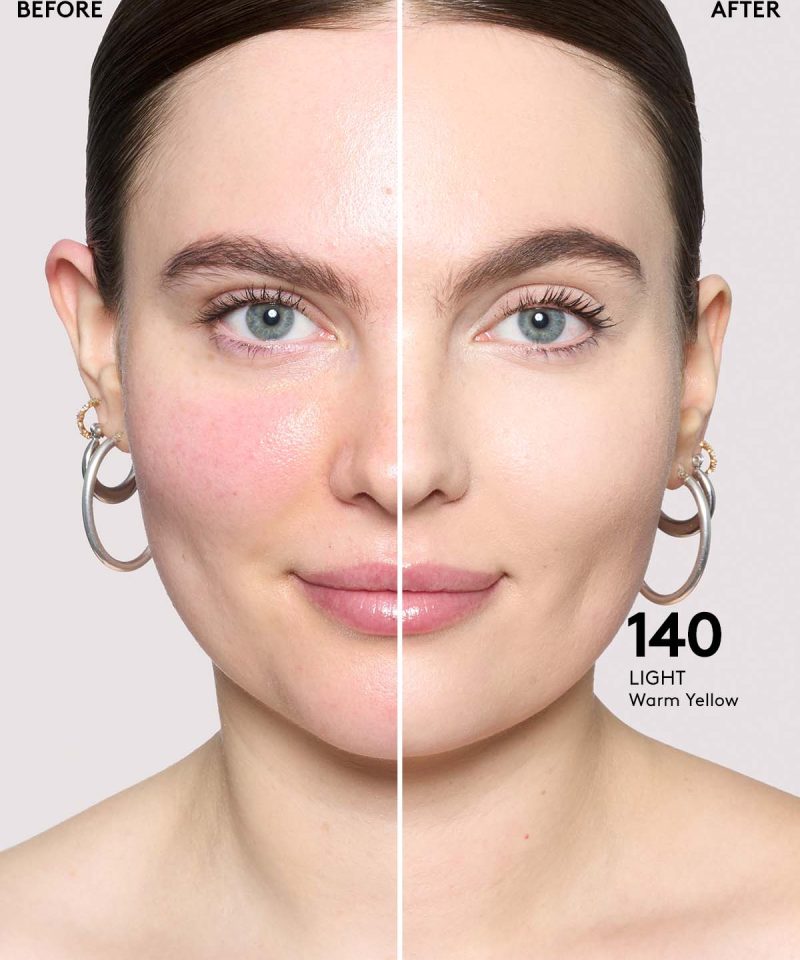 BEFORE

AFTER

140
LIGHT
Warm Yellow