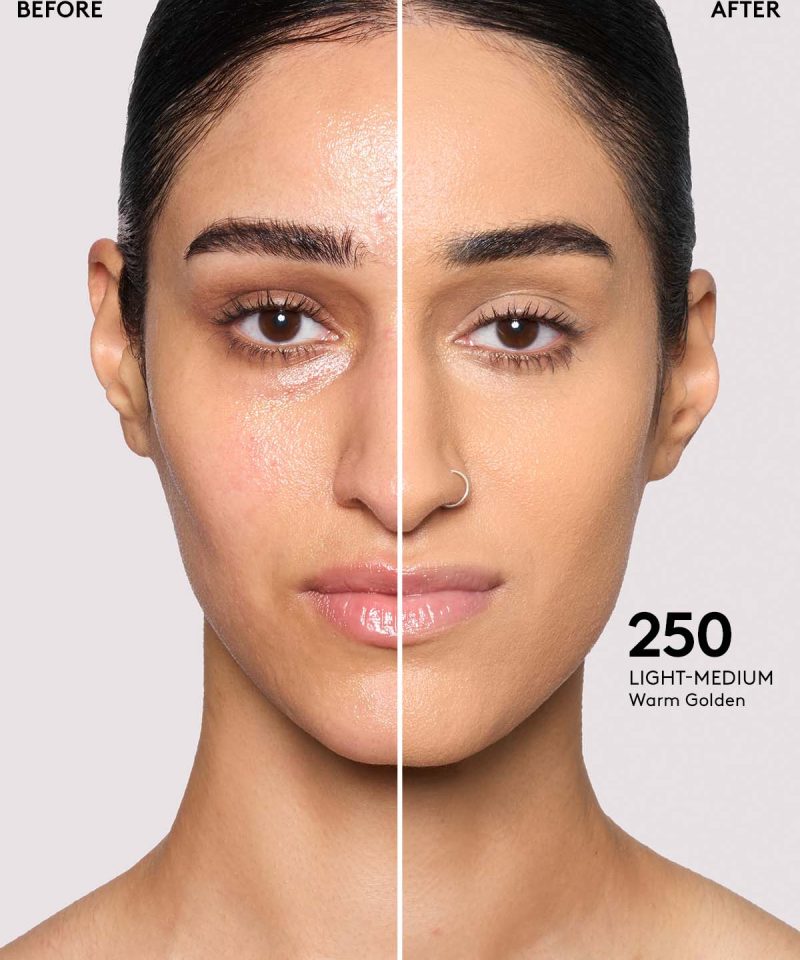 BEFORE

AFTER

250
LIGHT-MEDIUM
Warm Golden