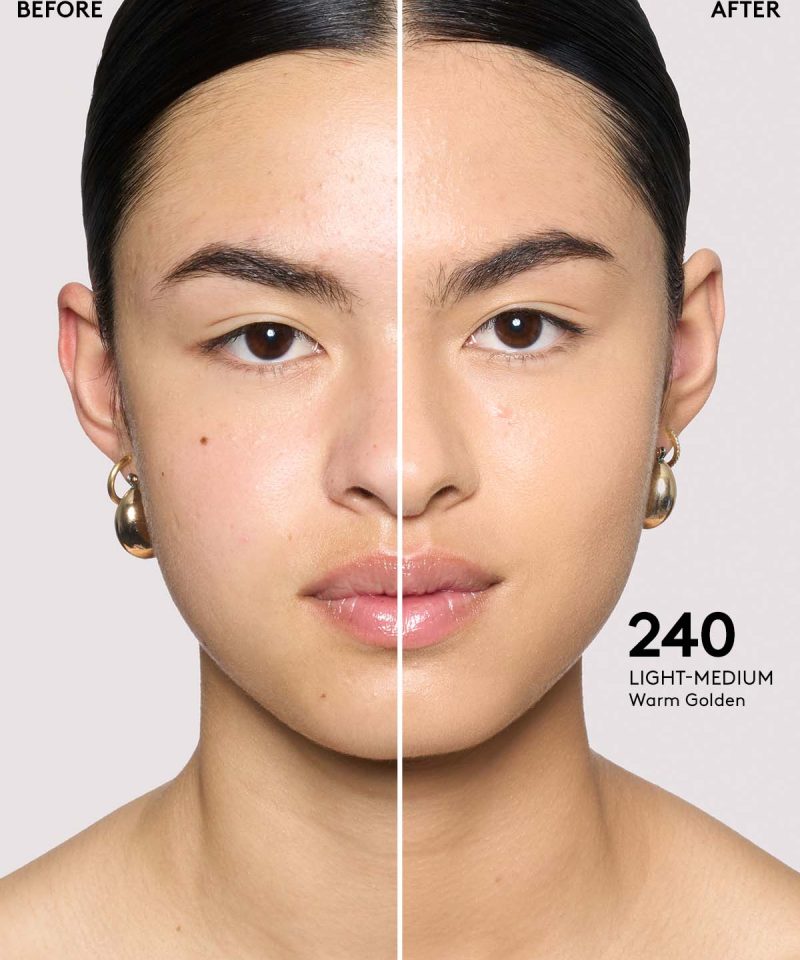 BEFORE

AFTER

240
LIGHT-MEDIUM
Warm Golden