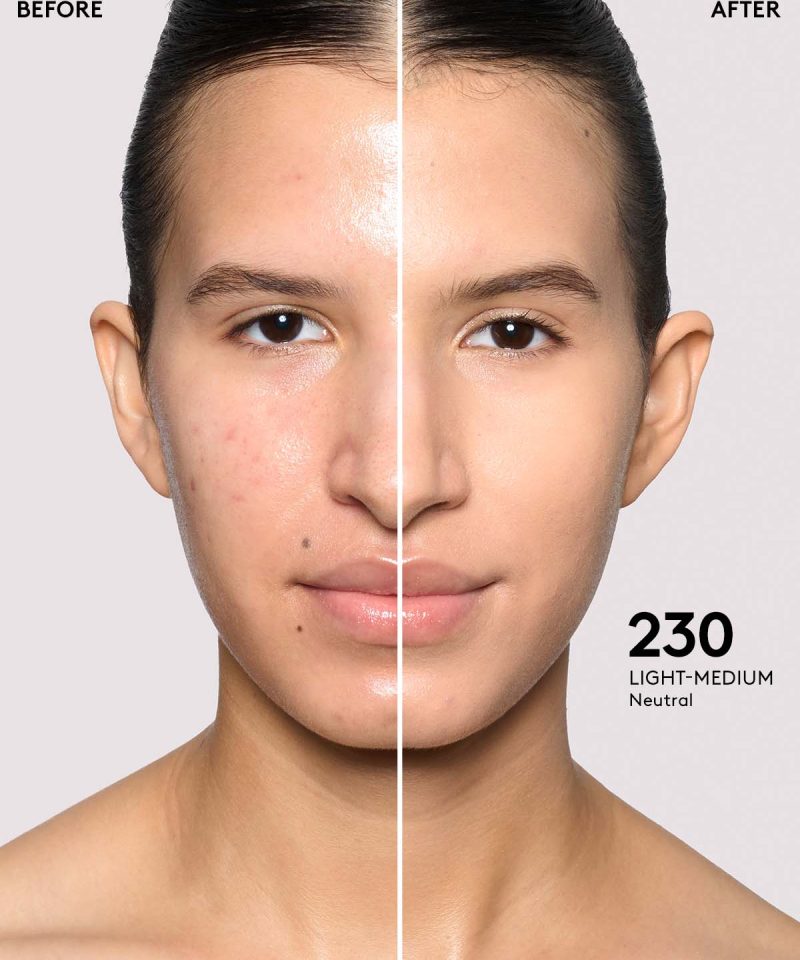 BEFORE

AFTER

230
LIGHT-MEDIUM
Neutral