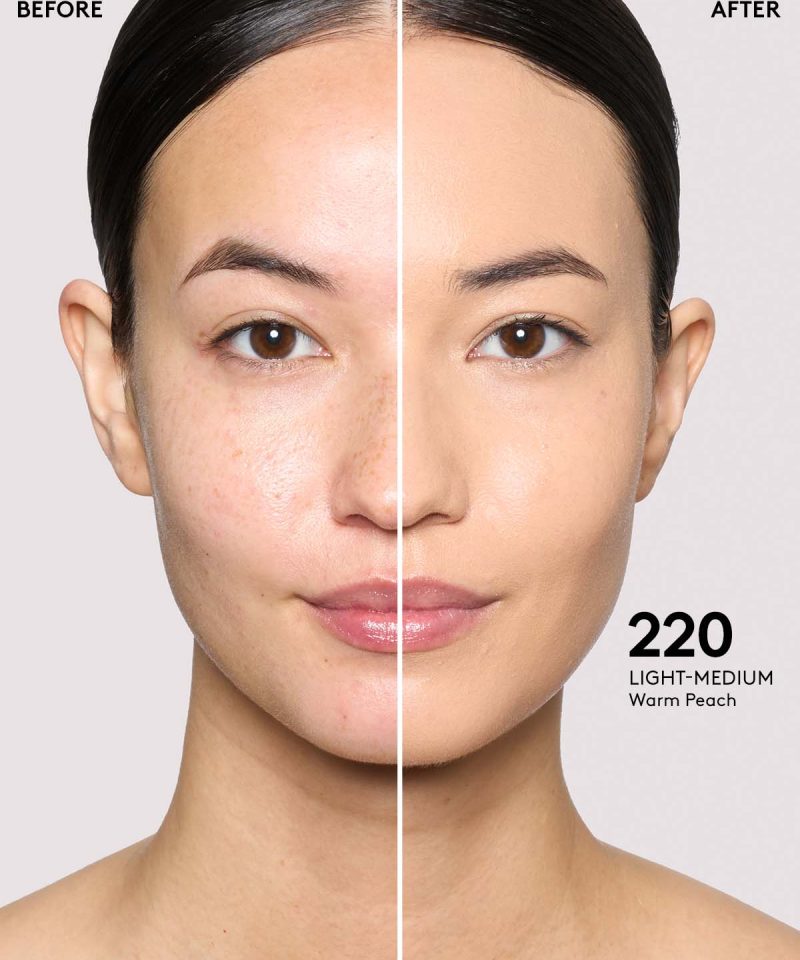 BEFORE

AFTER

220
LIGHT-MEDIUM
Warm Peach